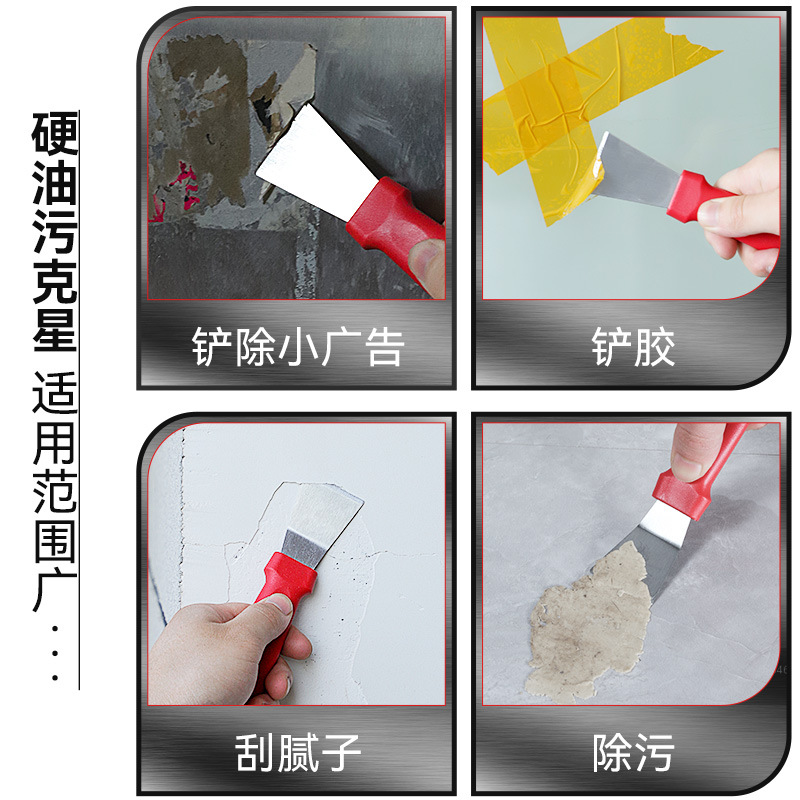 硬油污克星 适用范围广...

铲除小广告

铲胶

刮腻子

除污