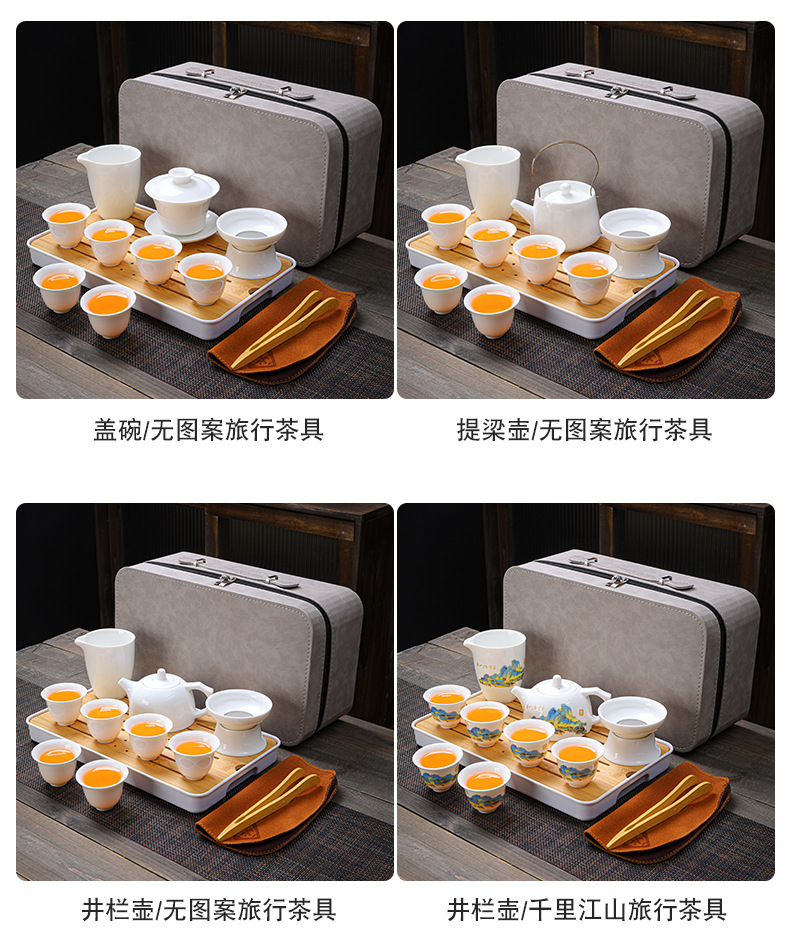 盖碗/无图案旅行茶具

提梁壶/无图案旅行茶具

井栏壶/无图案旅行茶具

井栏壶/千里江山旅行茶具