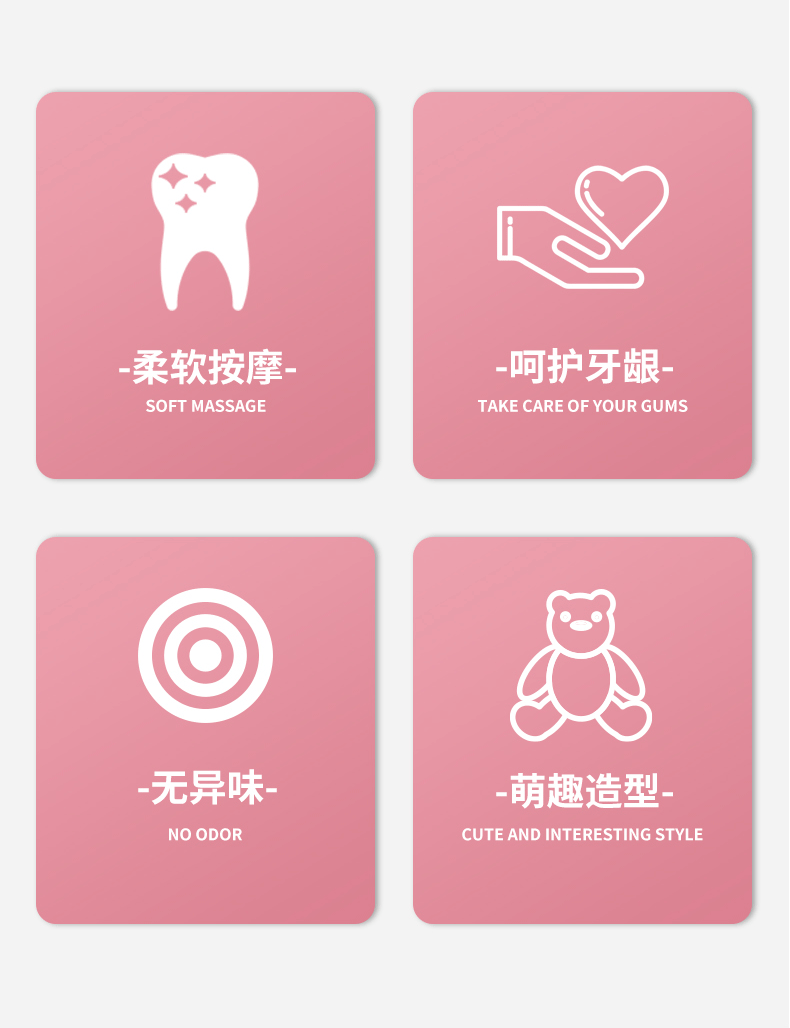 -柔软按摩-
SOFT MASSAGE

-呵护牙龈-
TAKE CARE OF YOUR GUMS

-无异味-
NO ODOR

-萌趣造型-
CUTE AND INTERESTING STYLE