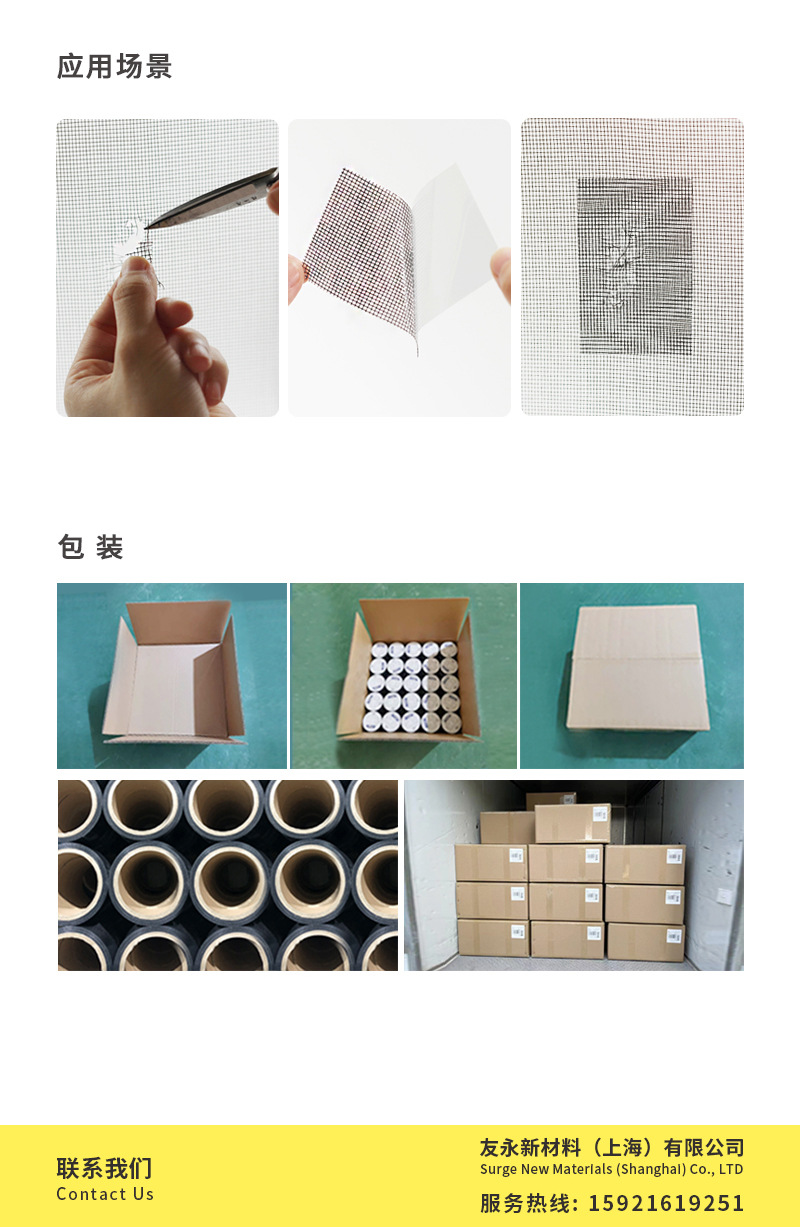 应用场景

包 装

联系我们
Contact Us

友永新材料（上海）有限公司
Surge New Materials (Shanghai) Co., LTD

服务热线：15921619251