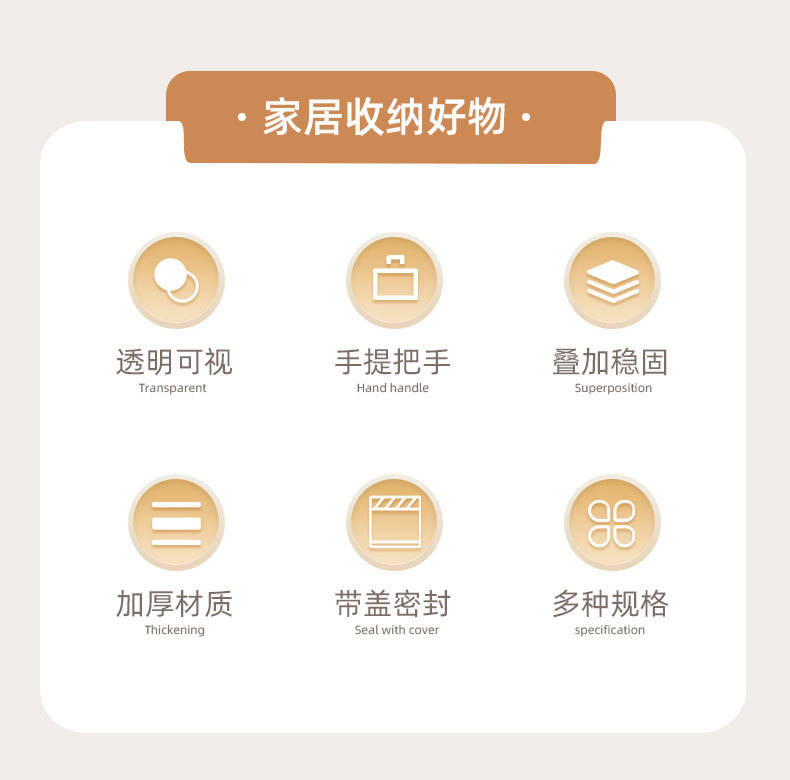 · 家居收纳好物 ·

透明可视
Transparent

手提把手
Hand handle

叠加稳固
Superposition

加厚材质
Thickening

带盖密封
Seal with cover

多种规格
specification