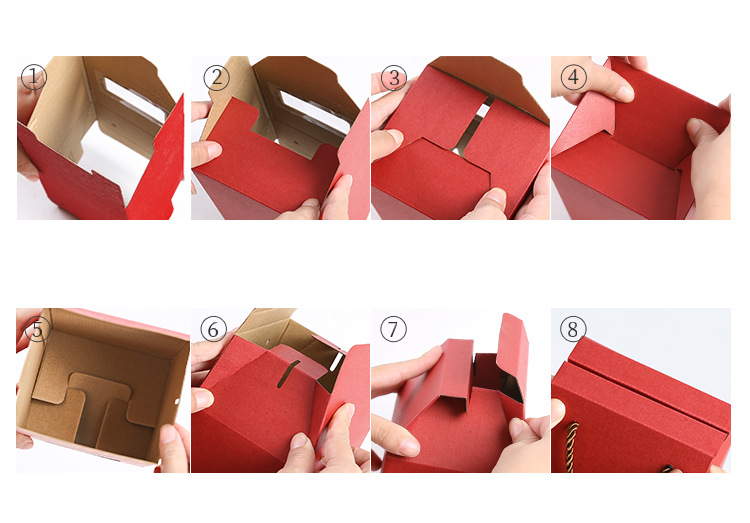 ①
②
③
④
⑤
⑥
⑦
⑧