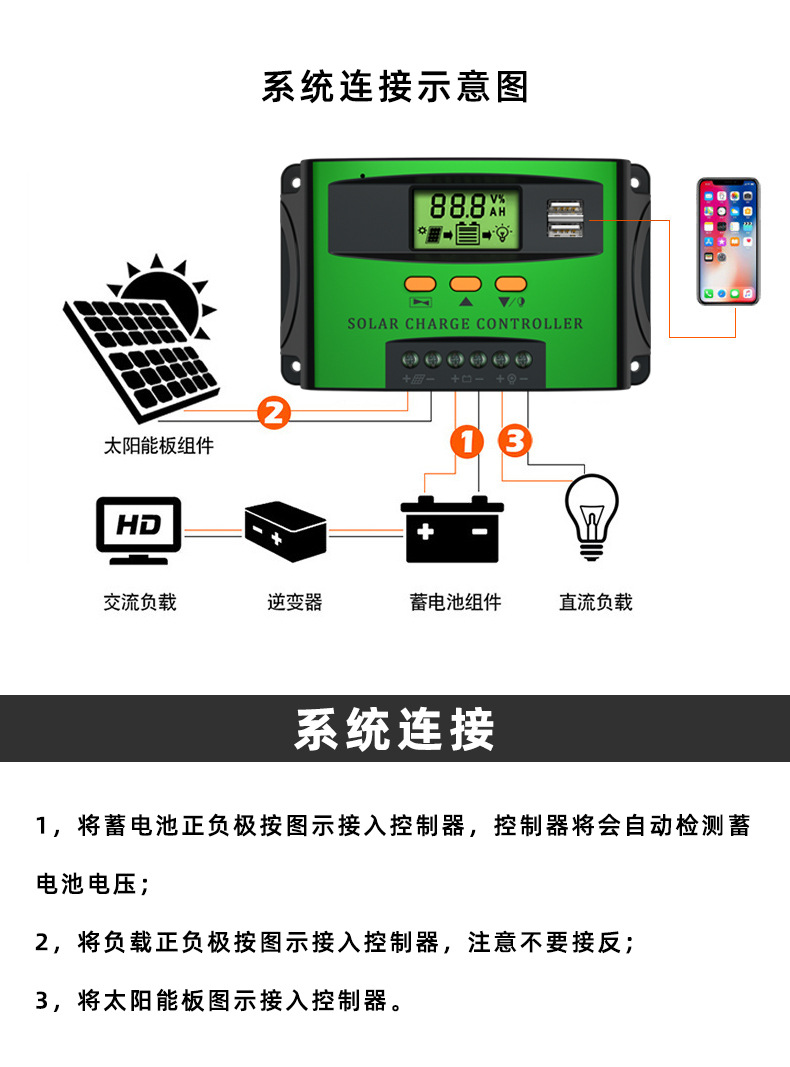 系统连接示意图

88.8 V% AH

SOLAR CHARGE CONTROLLER

2

1

3

太阳能板组件

HD

交流负载

逆变器

蓄电池组件

直流负载

系统连接

1，将蓄电池正负极按图示接入控制器，控制器将会自动检测蓄电池电压；

2，将负载正负极按图示接入控制器，注意不要接反；

3，将太阳能板图示接入控制器。