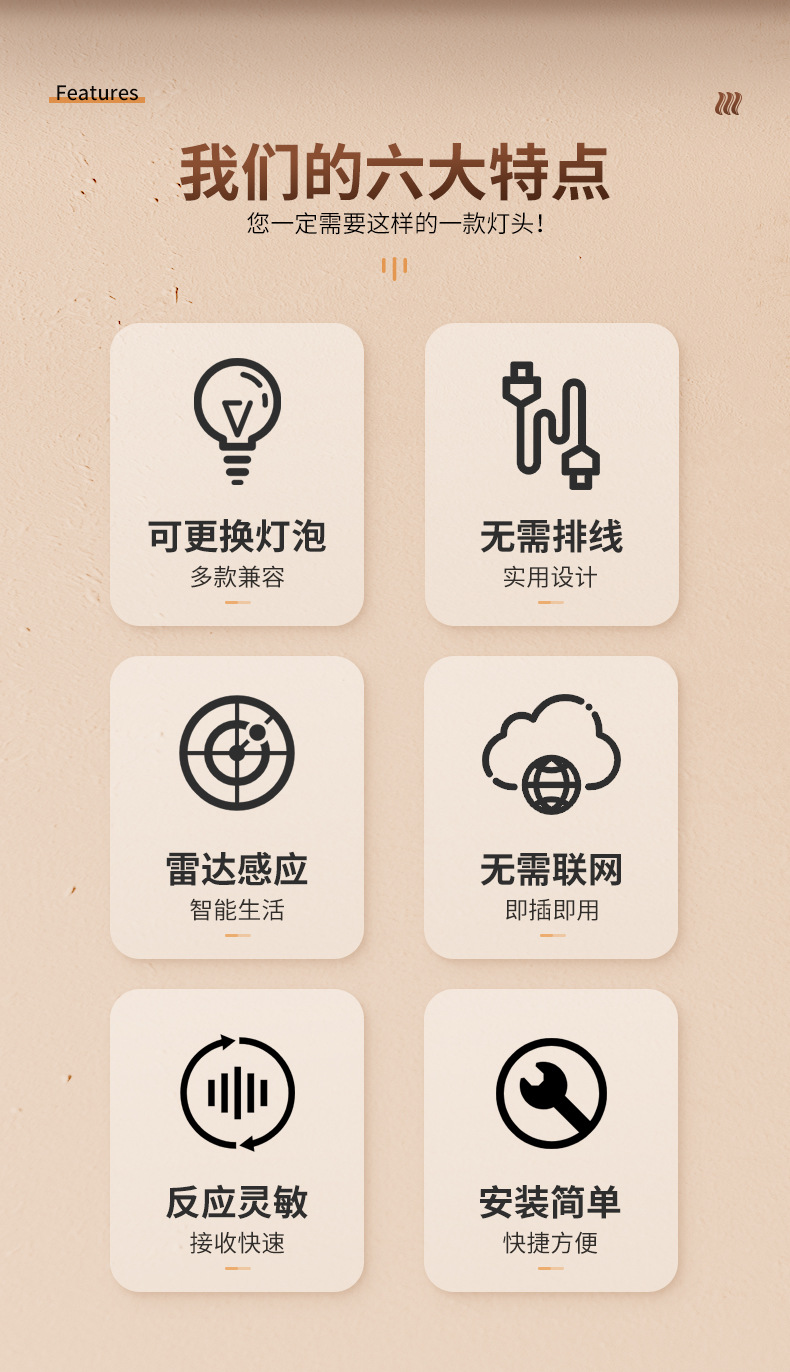 Features

我们的六大特点

您一定需要这样的一款灯头!

可更换灯泡
多款兼容

无需排线
实用设计

雷达感应
智能生活

无需联网
即插即用

反应灵敏
接收快速

安装简单
快捷方便