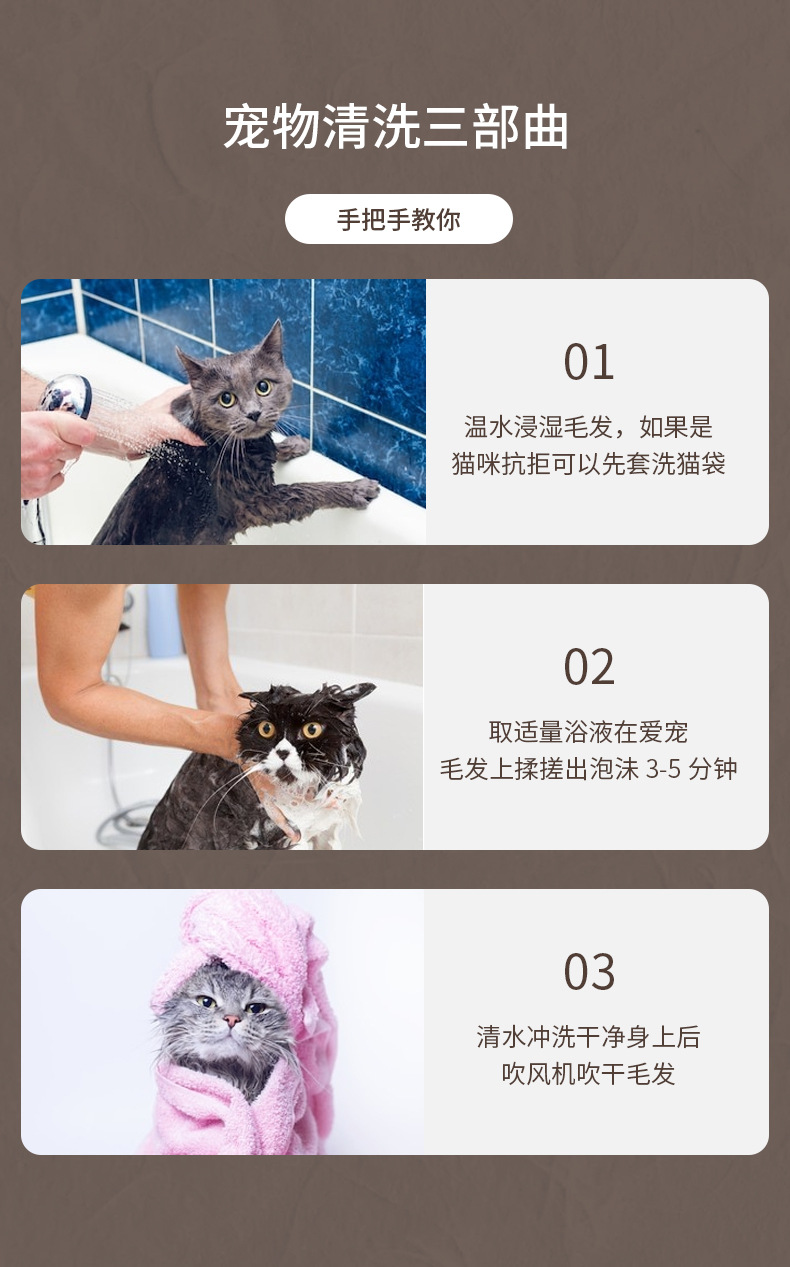 宠物清洗三部曲

手把手教你

01

温水浸湿毛发，如果是猫咪抗拒可以先套洗猫袋

02

取适量浴液在爱宠毛发上揉搓出泡沫 3-5 分钟

03

清水冲洗干净身上后吹风机吹干毛发