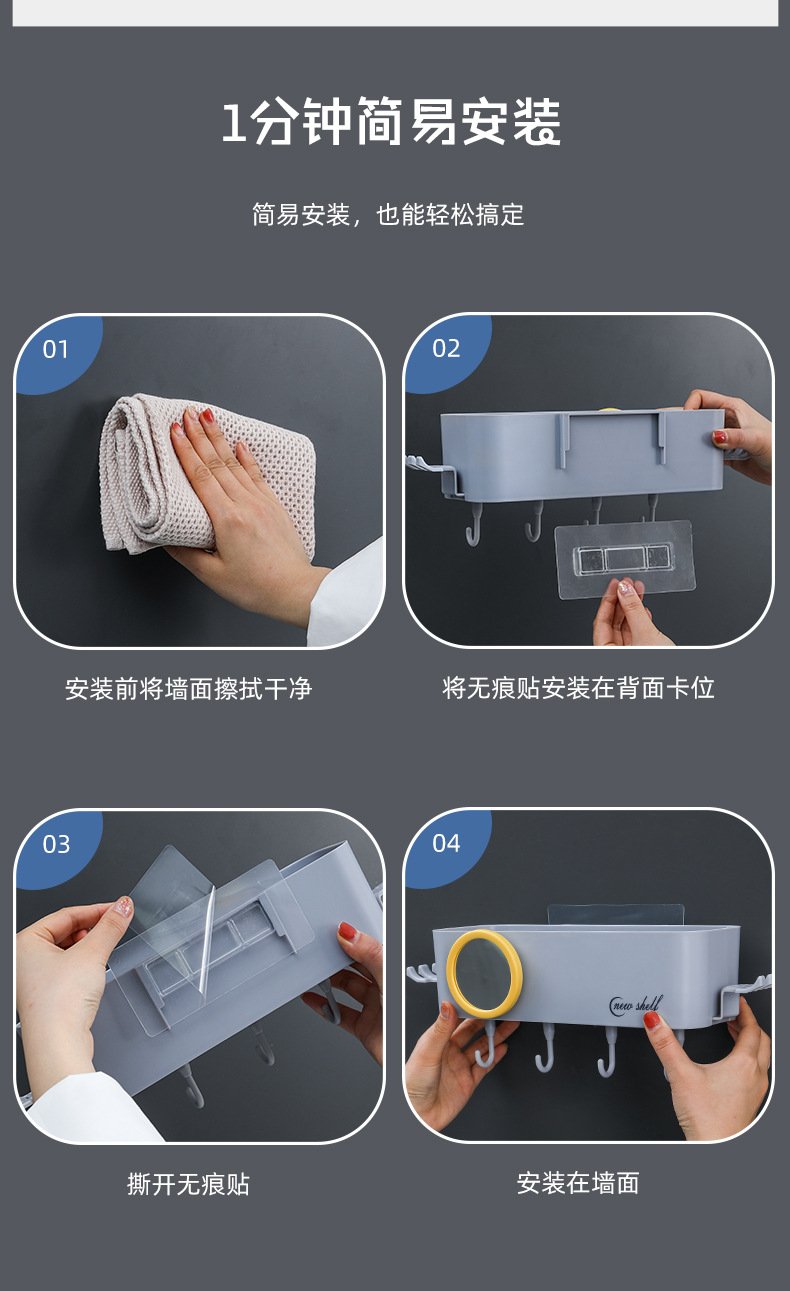 1分钟简易安装

简易安装，也能轻松搞定

01

安装前将墙面擦拭干净

02

将无痕贴安装在背面卡位

03

撕开无痕贴

04

new shelf

安装在墙面