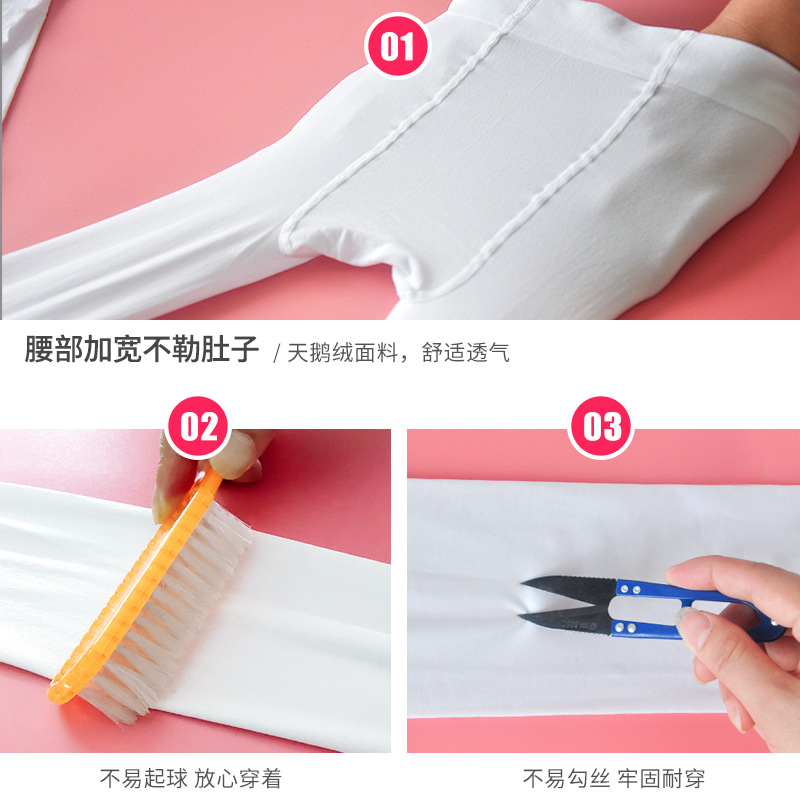 01

腰部加宽不勒肚子 / 天鹅绒面料，舒适透气

02

03

不易起球 放心穿着

不易勾丝 牢固耐穿