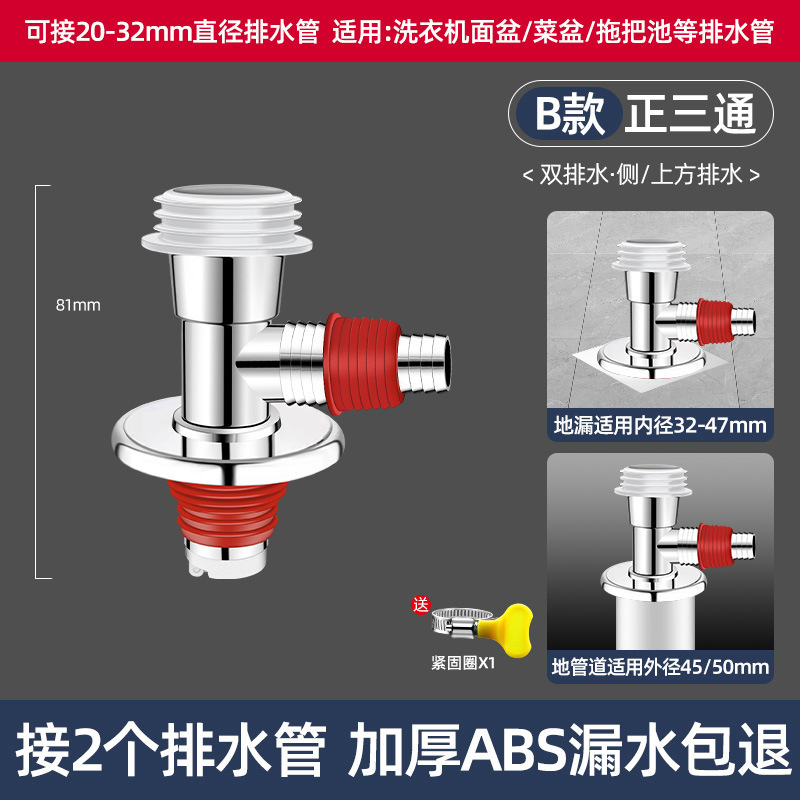 可接20-32mm直径排水管 适用:洗衣机面盆/菜盆/拖把池等排水管

B款 正三通

< 双排水·侧/上方排水 >

81mm

地漏适用内径32-47mm

送

紧固圈X1

地管道适用外径45/50mm

接2个排水管 加厚ABS漏水包退