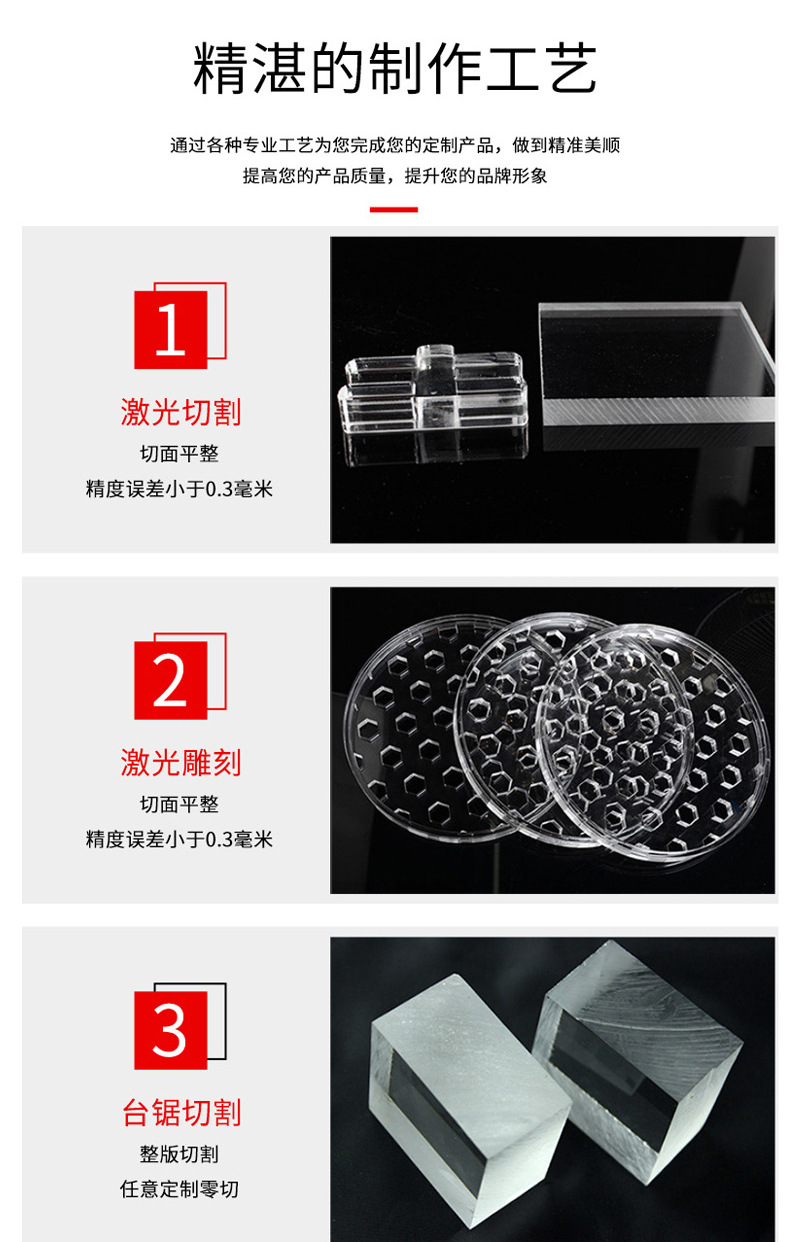 精湛的制作工艺

通过各种专业工艺为您完成您的定制产品，做到精准美顺
提高您的产品质量，提升您的品牌形象

1
激光切割
切面平整
精度误差小于0.3毫米

2
激光雕刻
切面平整
精度误差小于0.3毫米

3
台锯切割
整版切割
任意定制零切