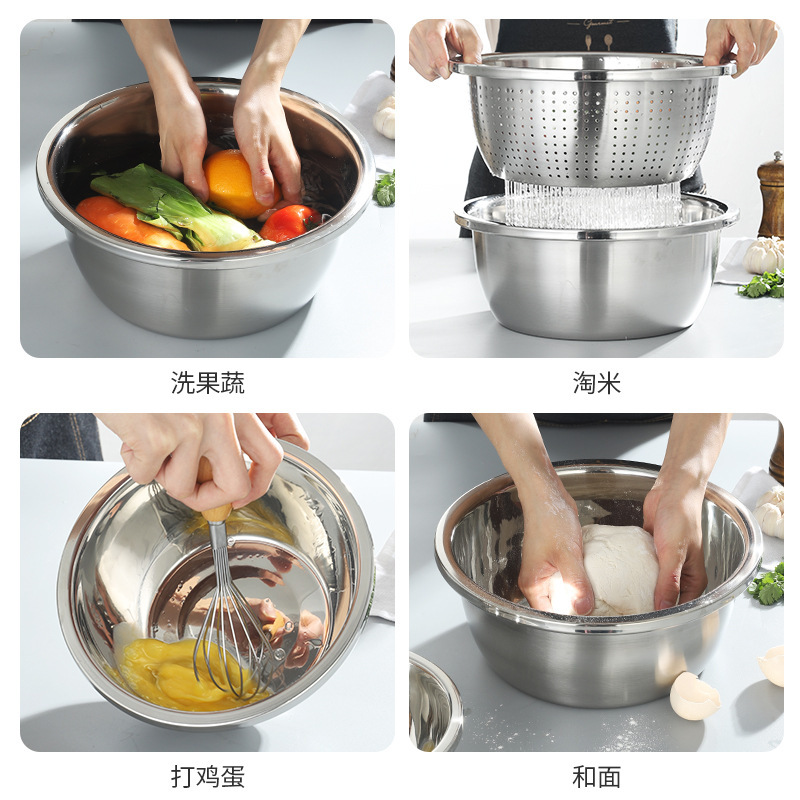 洗果蔬

淘米

打鸡蛋

和面