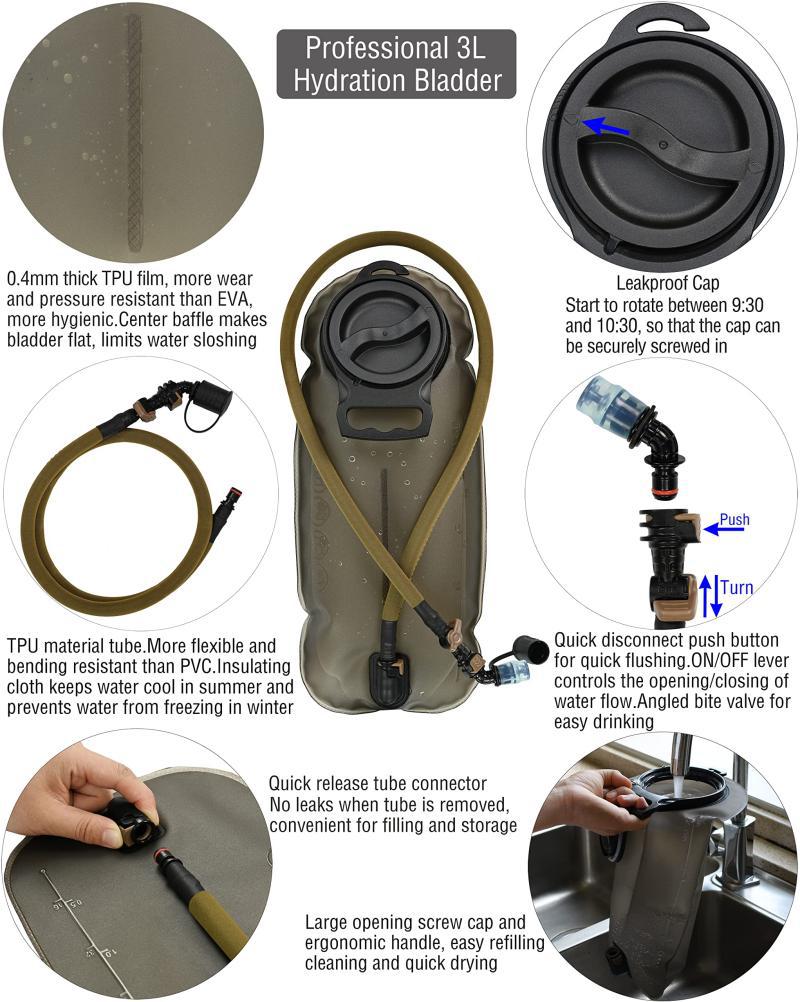 Professional 3L Hydration Bladder

0.4mm thick TPU film, more wear and pressure resistant than EVA, more hygienic.Center baffle makes bladder flat, limits water sloshing

Leakproof Cap
Start to rotate between 9:30 and 10:30, so that the cap can be securely screwed in

Push

Turn

TPU material tube.More flexible and bending resistant than PVC.Insulating cloth keeps water cool in summer and prevents water from freezing in winter

Quick disconnect push button for quick flushing.ON/OFF lever controls the opening/closing of water flow.Angled bite valve for easy drinking

Quick release tube connector
No leaks when tube is removed, convenient for filling and storage

Large opening screw cap and ergonomic handle, easy refilling cleaning and quick drying