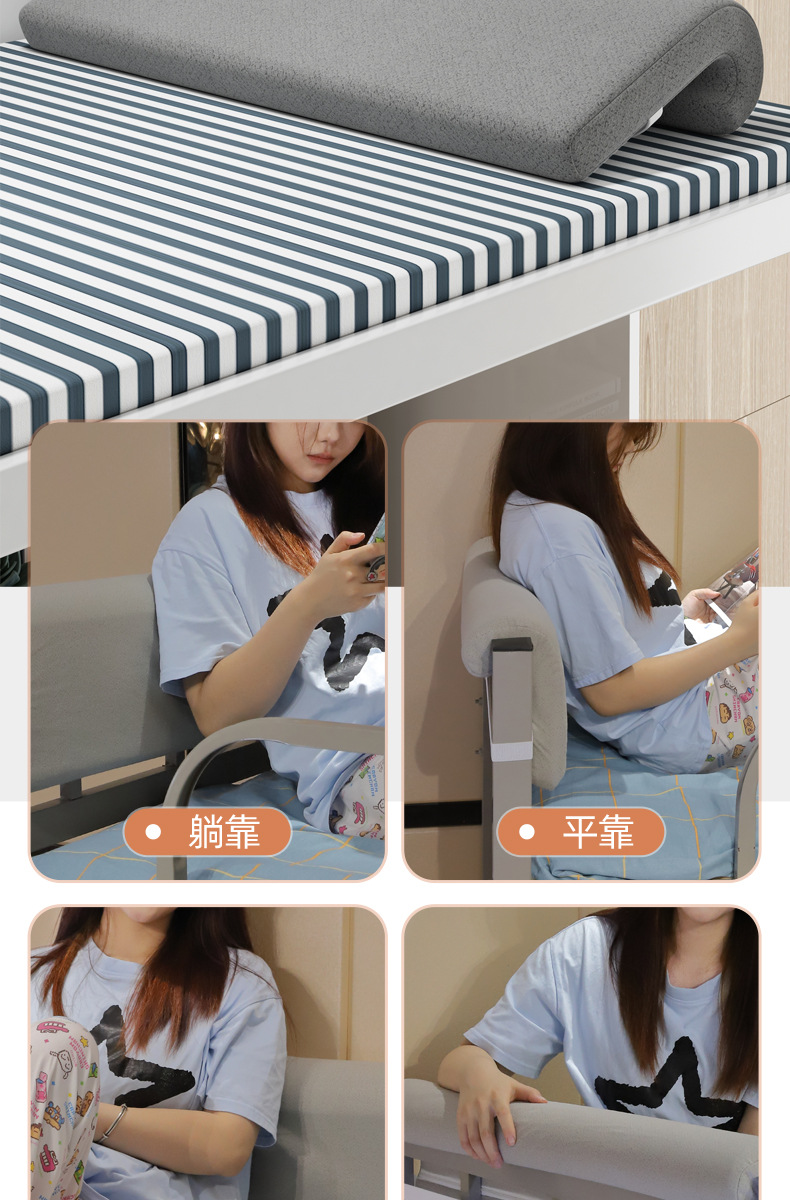 躺靠

平靠