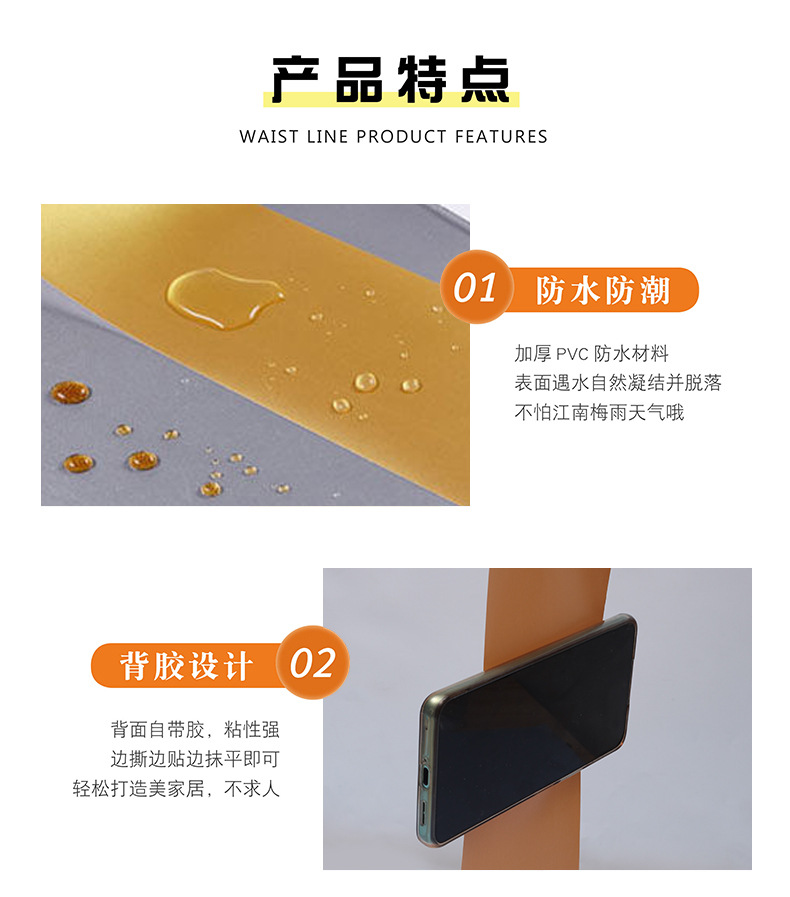 产品特点

WAIST LINE PRODUCT FEATURES

01 防水防潮

加厚 PVC 防水材料
表面遇水自然凝结并脱落
不怕江南梅雨天气哦

背胶设计 02

背面自带胶，粘性强
边撕边贴边抹平即可
轻松打造美家居，不求人