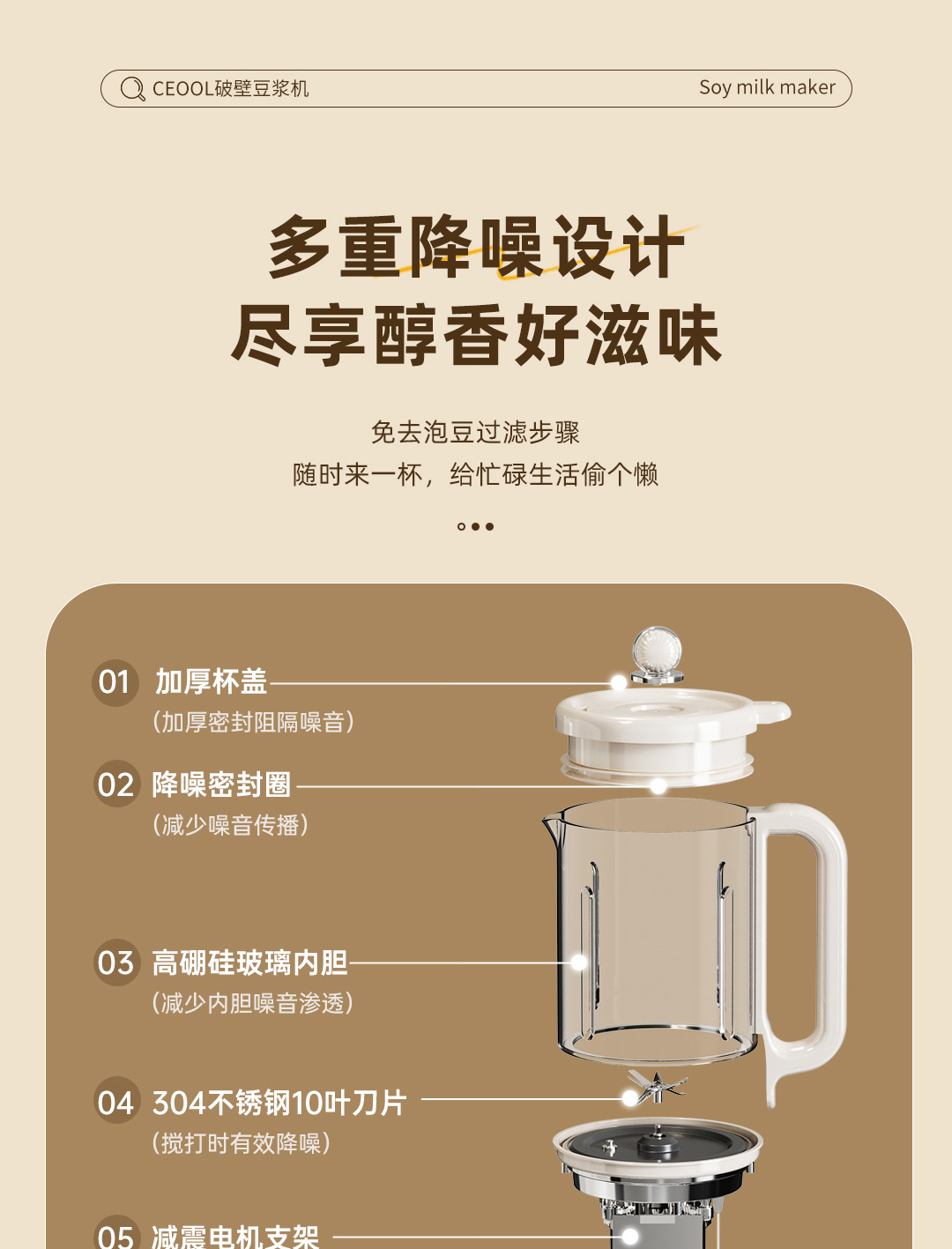 CEOOL破壁豆浆机

Soy milk maker

多重降噪设计
尽享醇香好滋味

免去泡豆过滤步骤
随时来一杯，给忙碌生活偷个懒

01 加厚杯盖
（加厚密封阻隔噪音）

02 降噪密封圈
（减少噪音传播）

03 高硼硅玻璃内胆
（减少内胆噪音渗透）

04 304不锈钢10叶刀片
（搅打时有效降噪）

05 减震电机支架