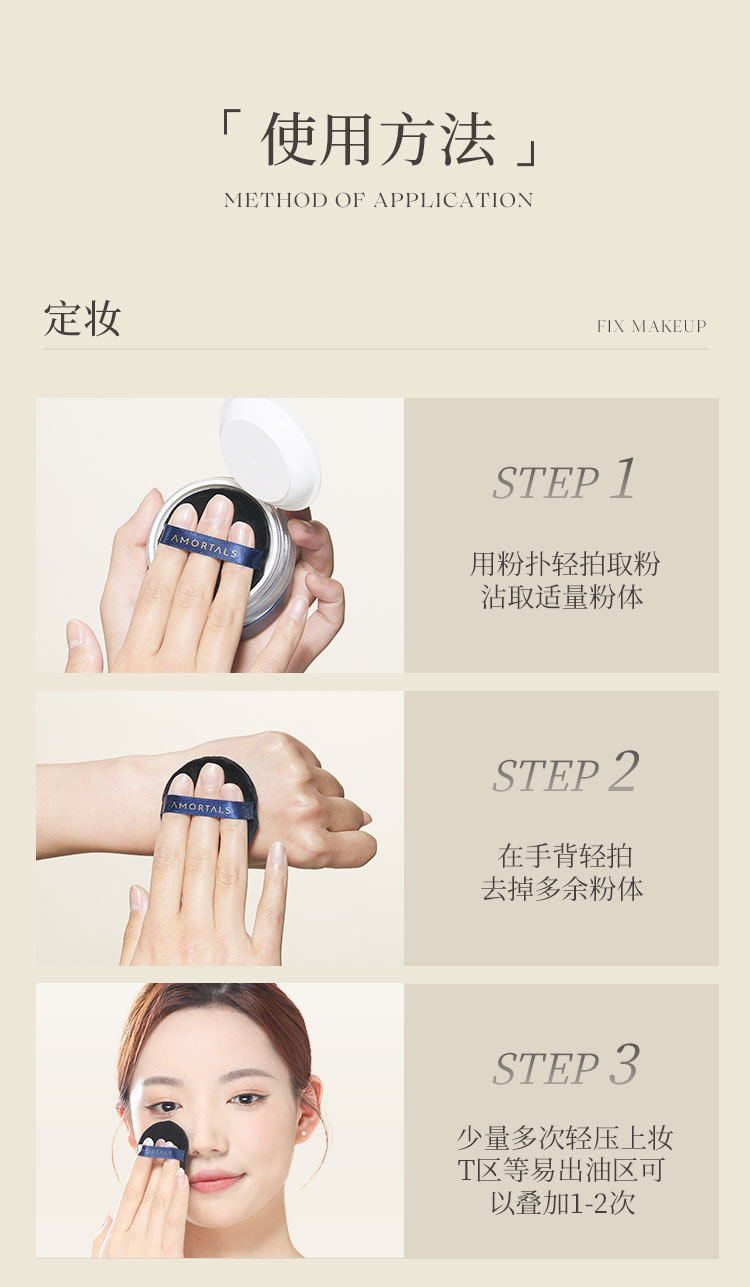 「 使用方法 」
METHOD OF APPLICATION

定妆
FIX MAKEUP

AMORTALS

STEP 1
用粉扑轻拍取粉
沾取适量粉体

AMORTALS

STEP 2
在手背轻拍
去掉多余粉体

AMORTALS

STEP 3
少量多次轻压上妆
T区等易出油区可
以叠加1-2次