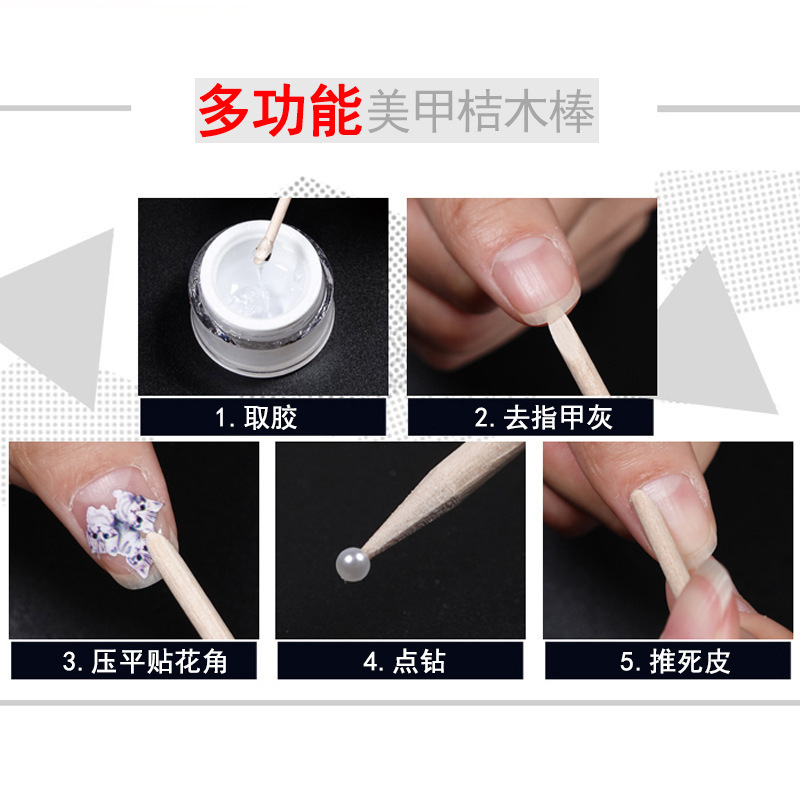 多功能美甲桔木棒

1. 取胶

2. 去指甲灰

3. 压平贴花角

4. 点钻

5. 推死皮