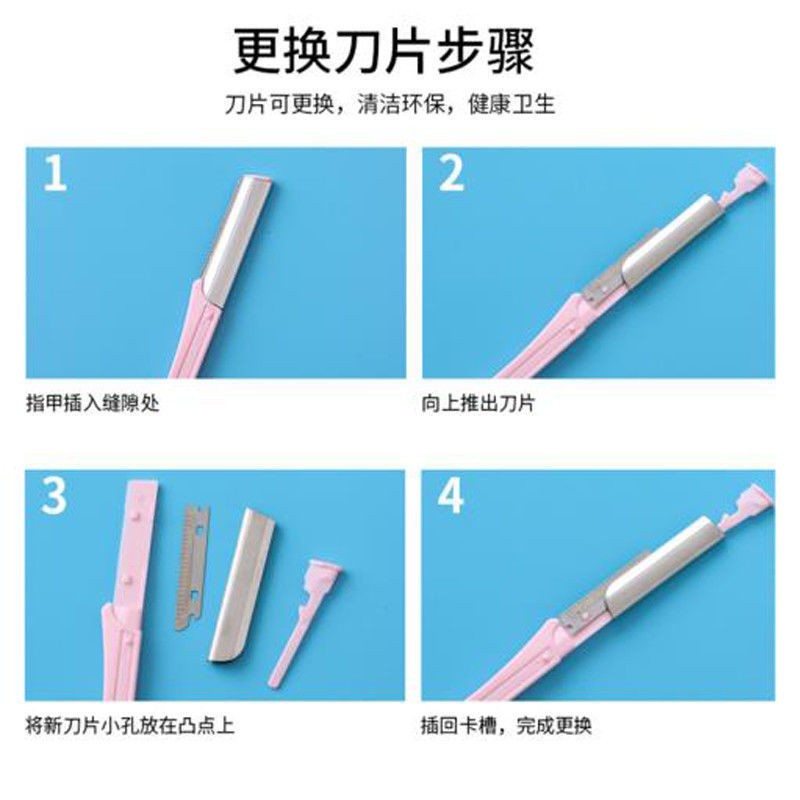 更换刀片步骤

刀片可更换，清洁环保，健康卫生

1

指甲插入缝隙处

2

向上推出刀片

3

将新刀片小孔放在凸点上

4

插回卡槽，完成更换