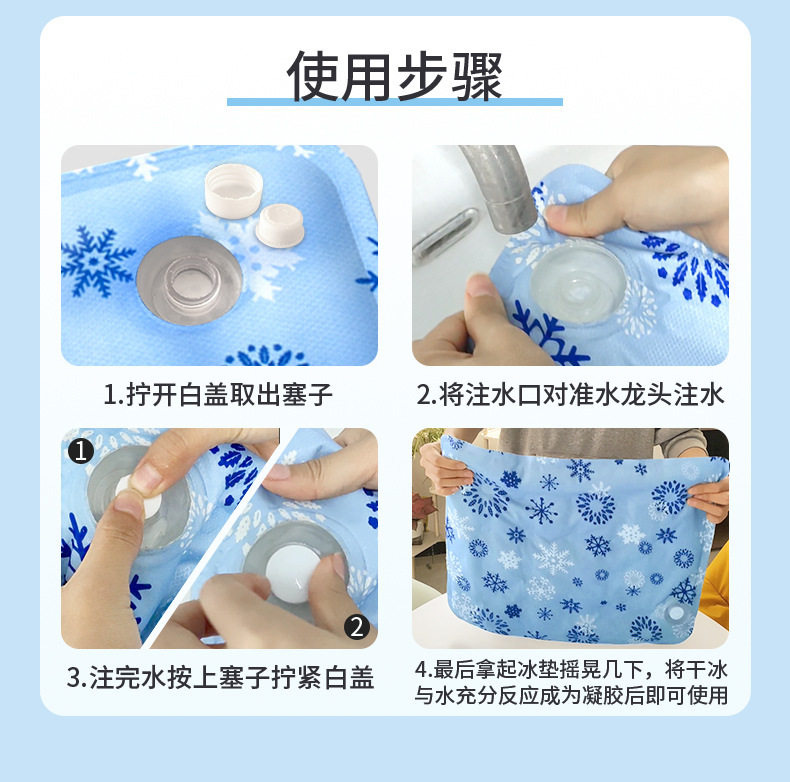 使用步骤

1.拧开白盖取出塞子

2.将注水口对准水龙头注水

1

2

3.注完水按上塞子拧紧白盖

4.最后拿起冰垫摇晃几下，将干冰与水充分反应成为凝胶后即可使用