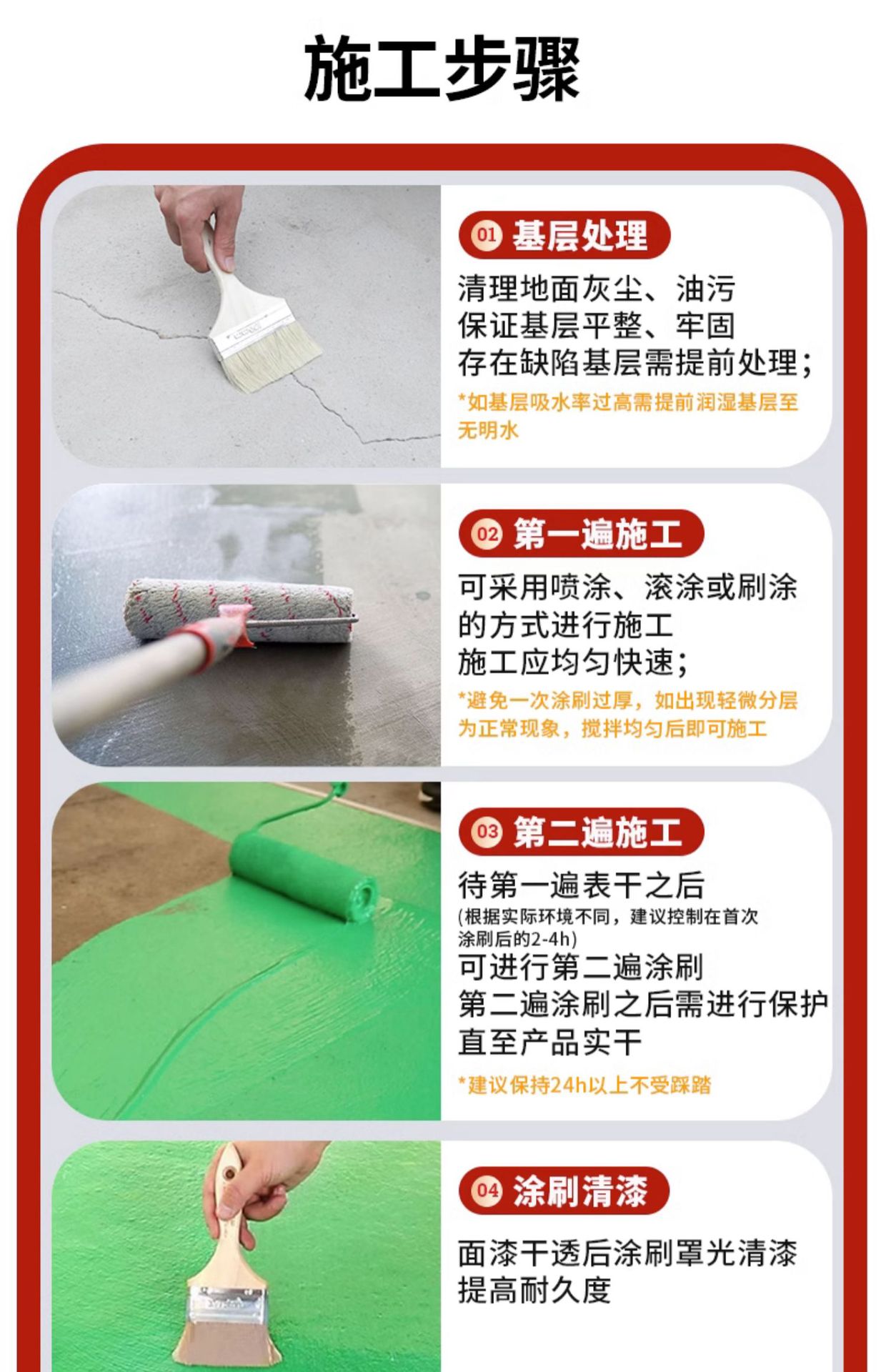 施工步骤

01 基层处理

清理地面灰尘、油污
保证基层平整、牢固
存在缺陷基层需提前处理；

*如基层吸水率过高需提前润湿基层至无明水

02 第一遍施工

可采用喷涂、滚涂或刷涂
的方式进行施工
施工应均匀快速；

*避免一次涂刷过厚，如出现轻微分层为正常现象，搅拌均匀后即可施工

03 第二遍施工

待第一遍表干之后
(根据实际环境不同，建议控制在首次涂刷后的2-4h)
可进行第二遍涂刷
第二遍涂刷之后需进行保护
直至产品实干

*建议保持24h以上不受踩踏

04 涂刷清漆

面漆干透后涂刷罩光清漆
提高耐久度