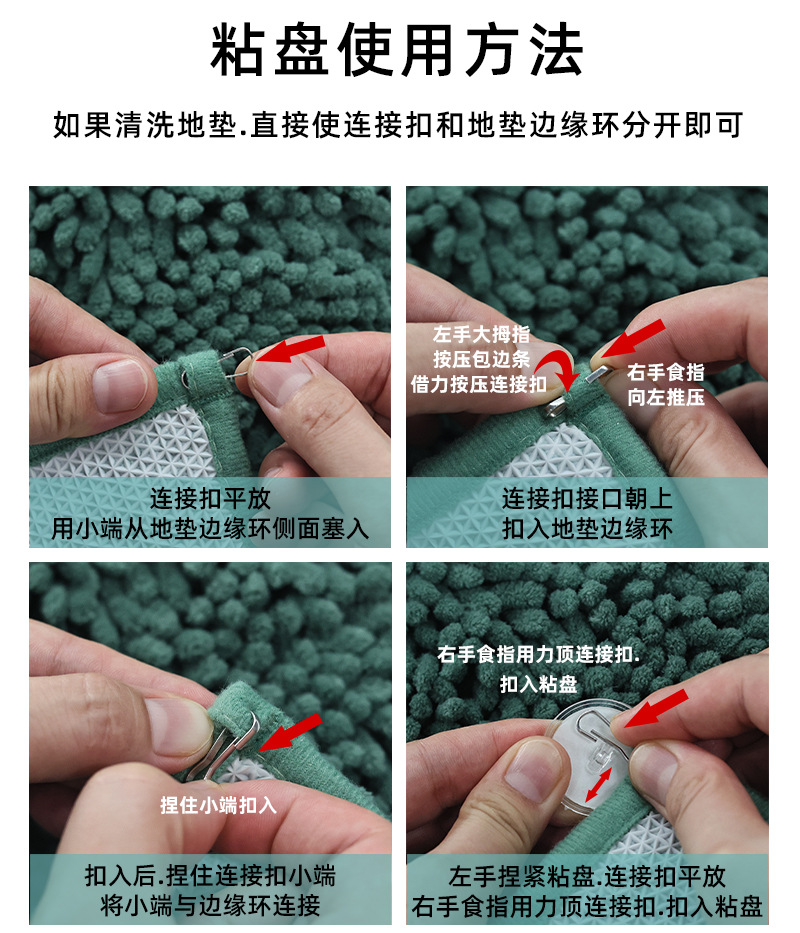 粘盘使用方法

如果清洗地垫.直接使连接扣和地垫边缘环分开即可

连接扣平放
用小端从地垫边缘环侧面塞入

左手大拇指
按压包边条
借力按压连接扣

右手食指
向左推压

连接扣接口朝上
扣入地垫边缘环

捏住小端扣入

扣入后.捏住连接扣小端
将小端与边缘环连接

右手食指用力顶连接扣.
扣入粘盘

左手捏紧粘盘.连接扣平放
右手食指用力顶连接扣.扣入粘盘