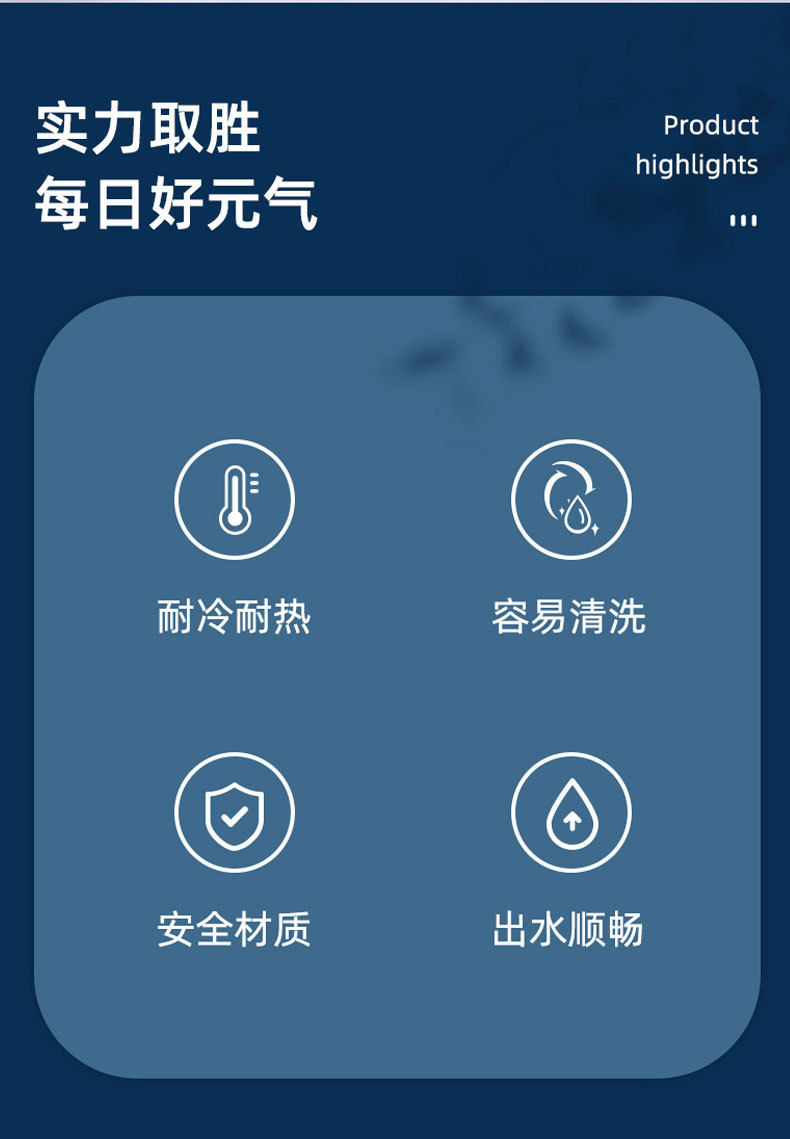 实力取胜
每日好元气

Product
highlights

耐冷耐热

容易清洗

安全材质

出水顺畅