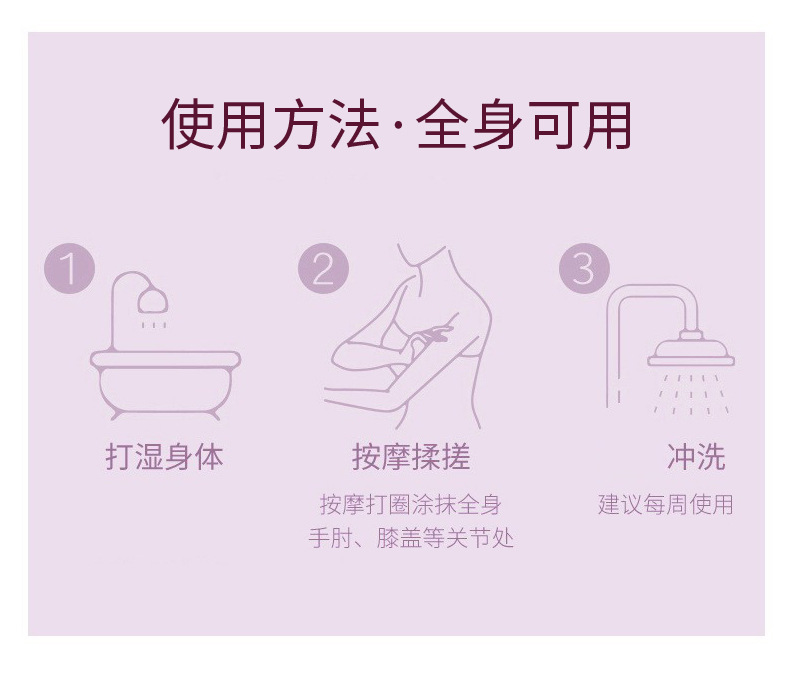 使用方法·全身可用

1
打湿身体

2
按摩揉搓
按摩打圈涂抹全身
手肘、膝盖等关节处

3
冲洗
建议每周使用