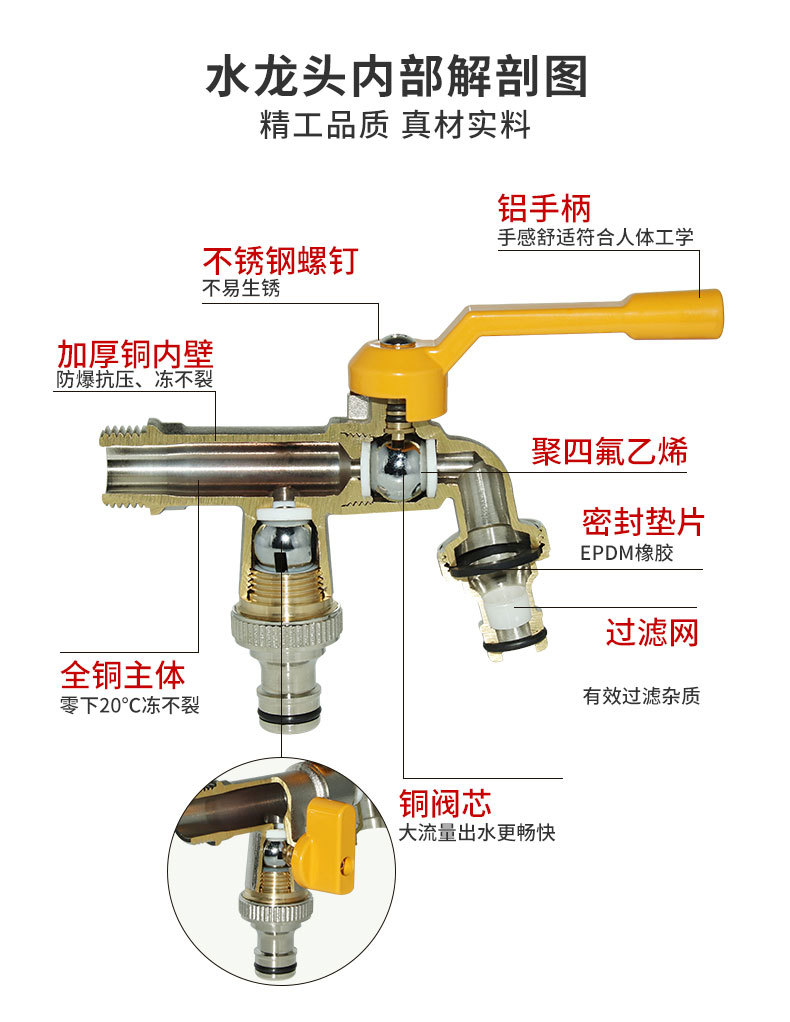 水龙头内部解剖图
精工品质 真材实料

铝手柄
手感舒适符合人体工学

不锈钢螺钉
不易生锈

加厚铜内壁
防爆抗压、冻不裂

聚四氟乙烯

密封垫片
EPDM橡胶

过滤网

有效过滤杂质

全铜主体
零下20°C冻不裂

铜阀芯
大流量出水更畅快