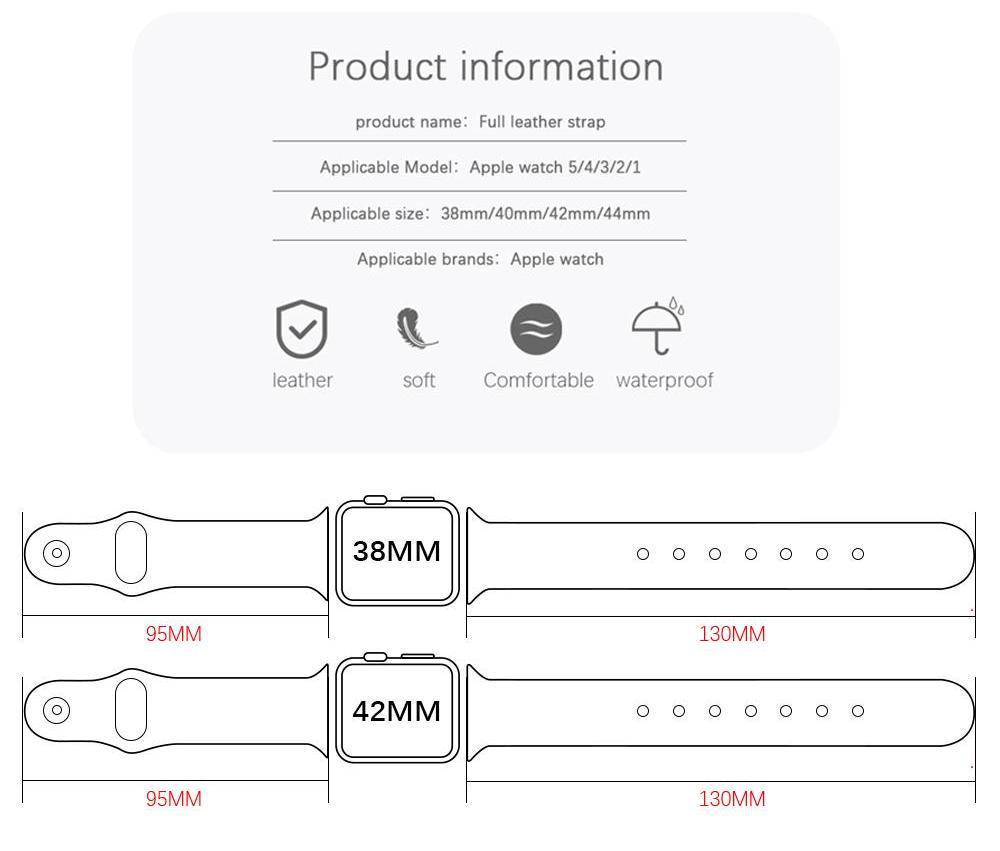 Product information

product name: Full leather strap

Applicable Model: Apple watch 5/4/3/2/1

Applicable size: 38mm/40mm/42mm/44mm

Applicable brands: Apple watch

leather soft Comfortable waterproof

38MM

95MM 130MM

42MM

95MM 130MM