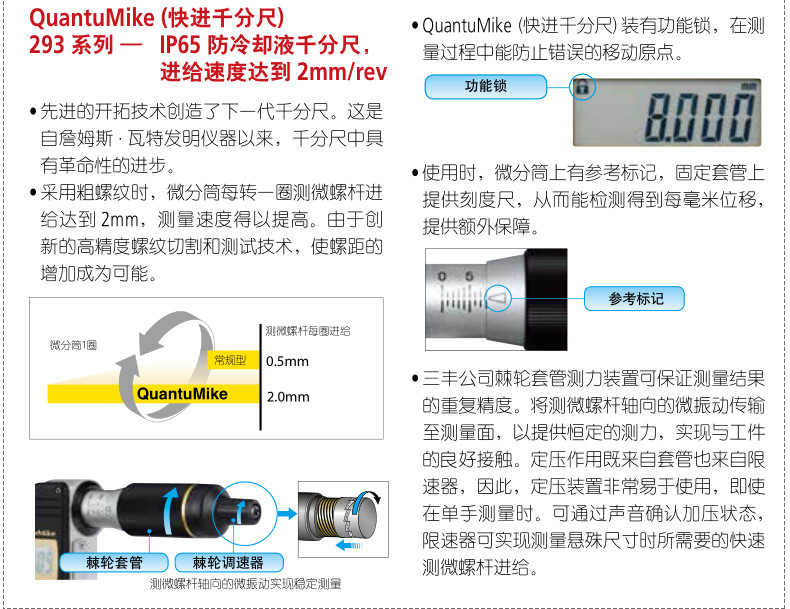 QuantuMike (快进千分尺)
293 系列 — IP65 防冷却液千分尺，进给速度达到 2mm/rev

• 先进的开拓技术创造了下一代千分尺。这是自詹姆斯 · 瓦特发明仪器以来，千分尺中具有革命性的进步。

• 采用粗螺纹时，微分筒每转一圈测微螺杆进给达到 2mm，测量速度得以提高。由于创新的高精度螺纹切割和测试技术，使螺距的增加成为可能。

微分筒1圈
测微螺杆每圈进给
常规型
0.5mm
QuantuMike
2.0mm

棘轮套管
棘轮调速器
测微螺杆轴向的微振动实现稳定测量

• QuantuMike (快进千分尺) 装有功能锁，在测量过程中能防止错误的移动原点。

功能锁
mm
8.000

• 使用时，微分筒上有参考标记，固定套管上提供刻度尺，从而能检测得到每毫米位移，提供额外保障。

0 5
参考标记

• 三丰公司棘轮套管测力装置可保证测量结果的重复精度。将测微螺杆轴向的微振动传输至测量面，以提供恒定的测力，实现与工件的良好接触。定压作用既来自套管也来自限速器，因此，定压装置非常易于使用，即使在单手测量时。可通过声音确认加压状态，限速器可实现测量悬殊尺寸时所需要的快速测微螺杆进给。