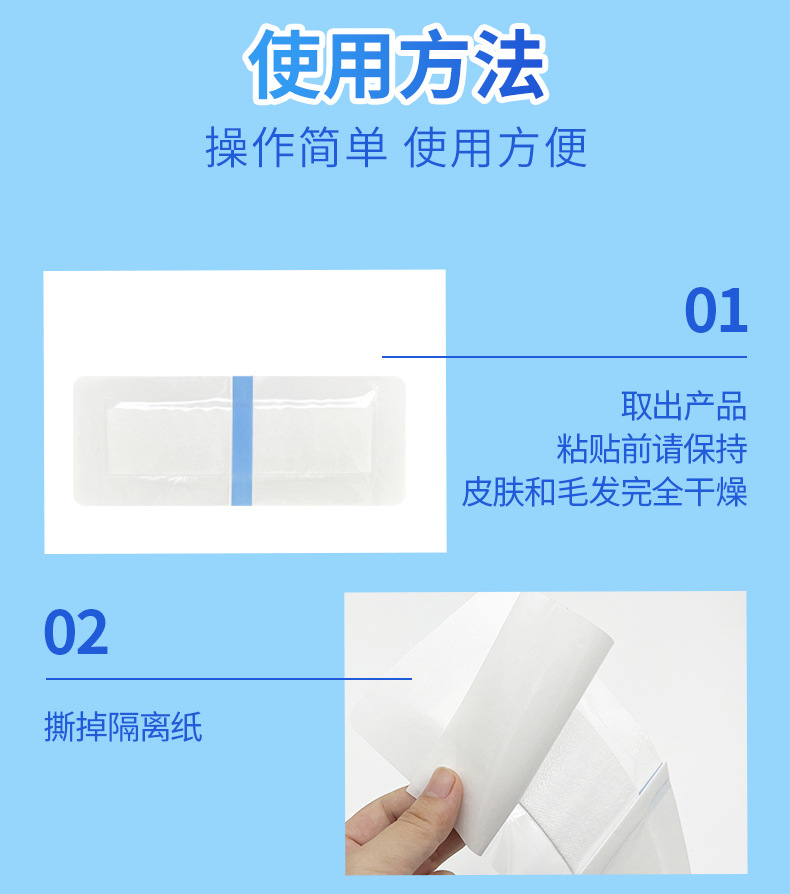 使用方法

操作简单 使用方便

01

取出产品
粘贴前请保持
皮肤和毛发完全干燥

02

撕掉隔离纸