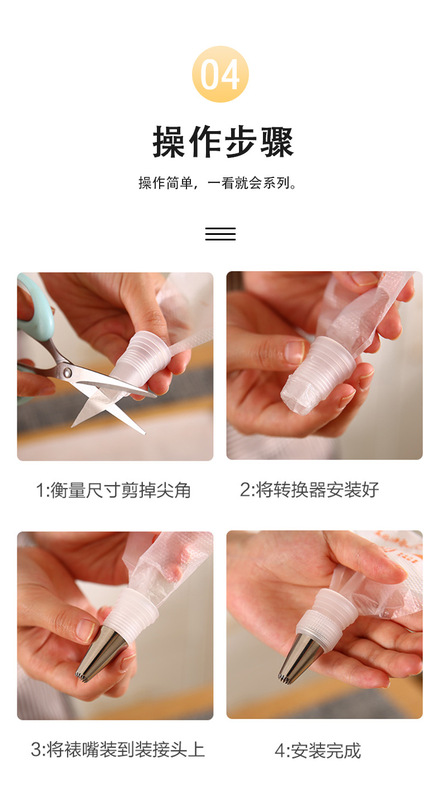 04

操作步骤

操作简单，一看就会系列。

1:衡量尺寸剪掉尖角

2:将转换器安装好

3:将裱嘴装到装接头上

4:安装完成