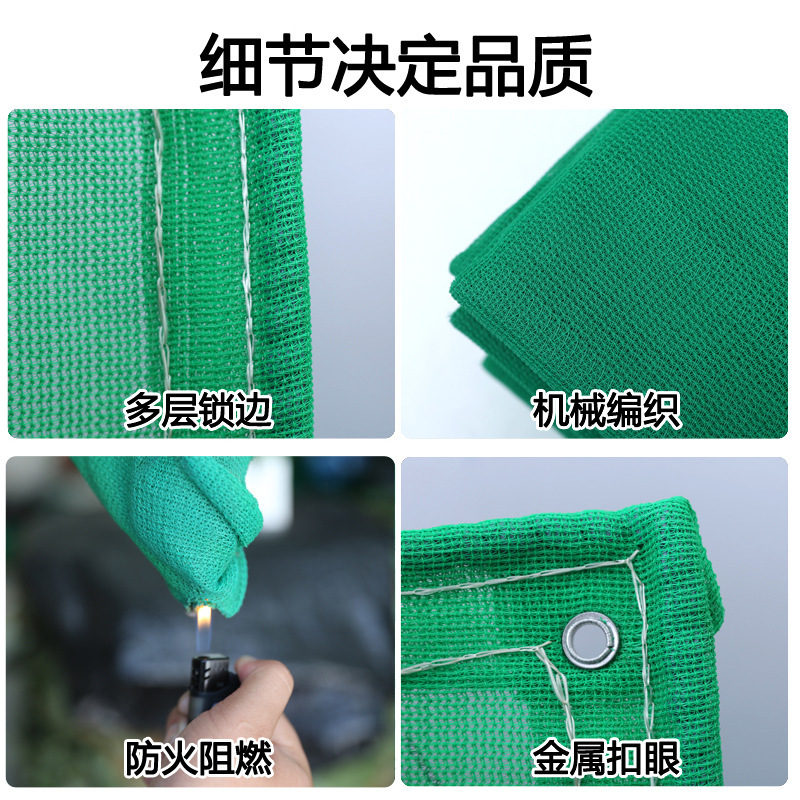 细节决定品质

多层锁边

机械编织

防火阻燃

金属扣眼