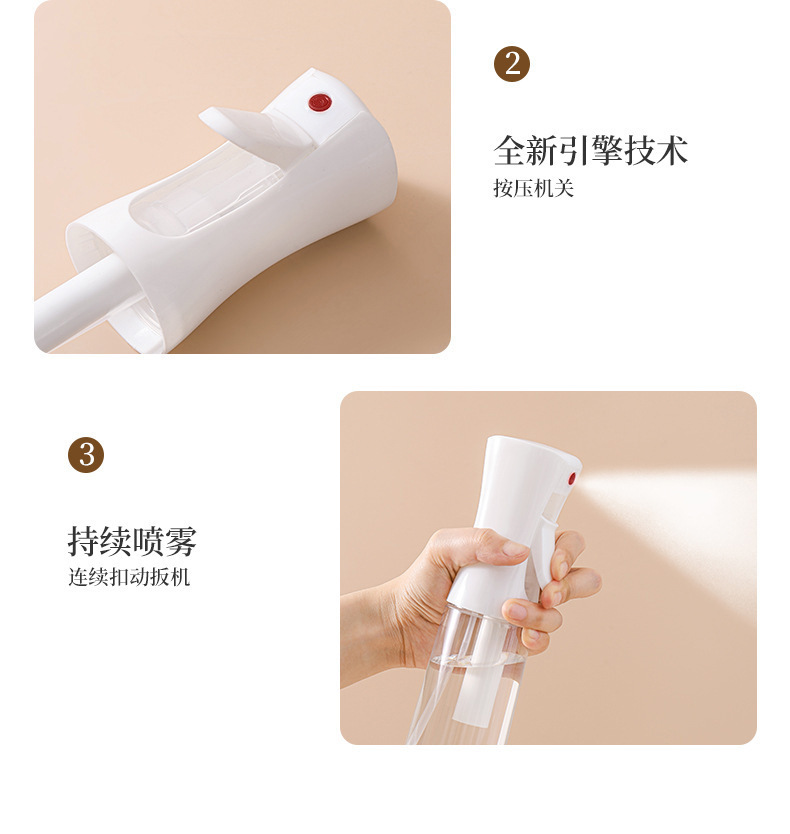 2

全新引擎技术
按压机关

3

持续喷雾
连续扣动扳机