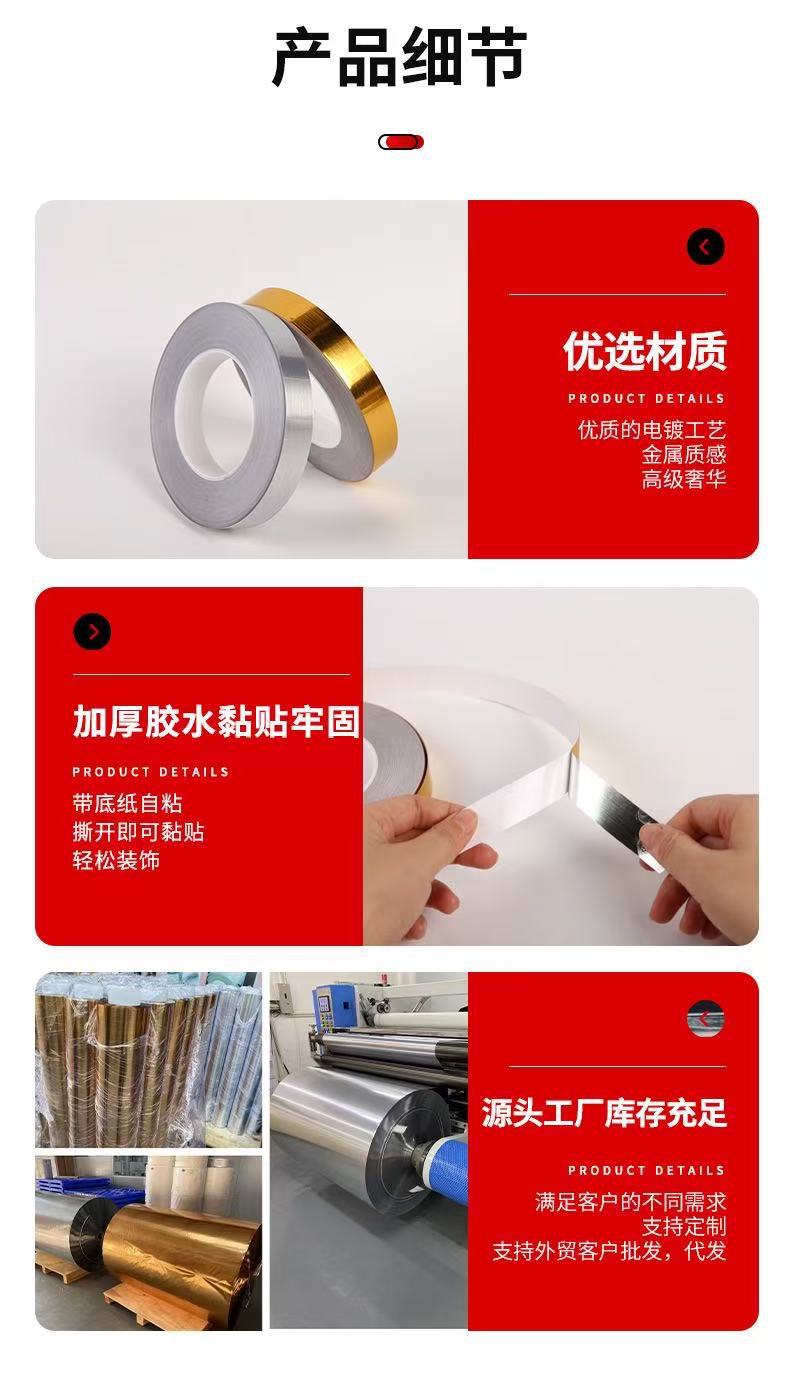 产品细节

优选材质

PRODUCT DETAILS

优质的电镀工艺
金属质感
高级奢华

加厚胶水黏贴牢固

PRODUCT DETAILS

带底纸自粘
撕开即可黏贴
轻松装饰

源头工厂库存充足

PRODUCT DETAILS

满足客户的不同需求
支持定制
支持外贸客户批发，代发