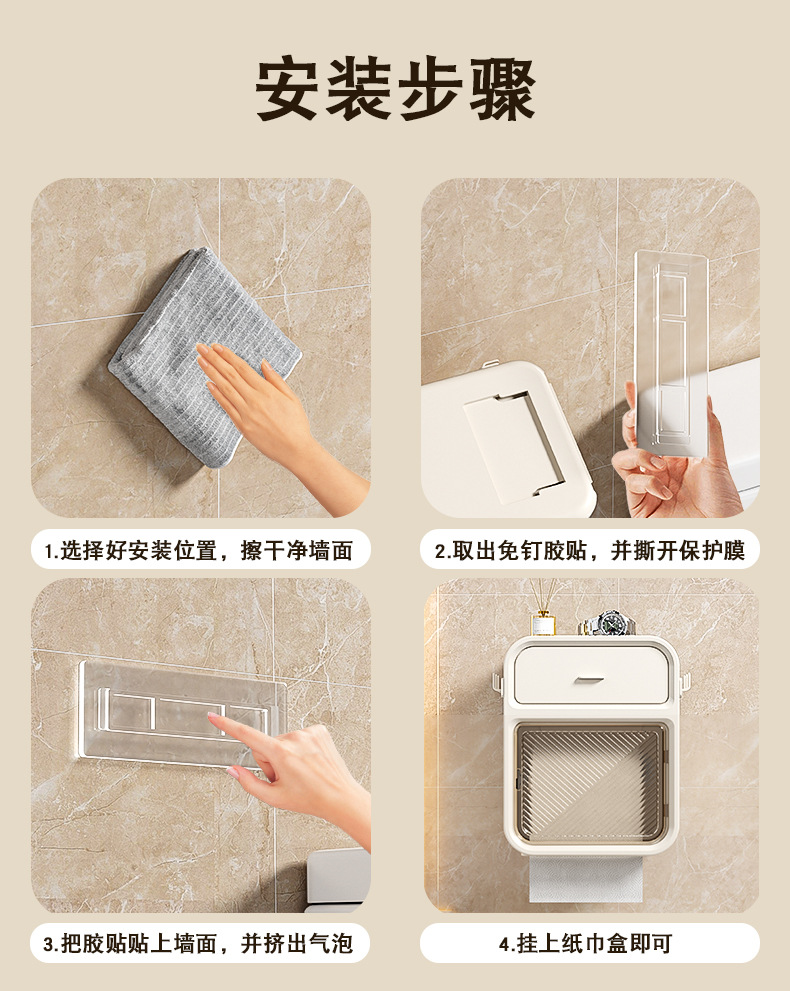 安装步骤

1.选择好安装位置，擦干净墙面

2.取出免钉胶贴，并撕开保护膜

3.把胶贴贴上墙面，并挤出气泡

4.挂上纸巾盒即可