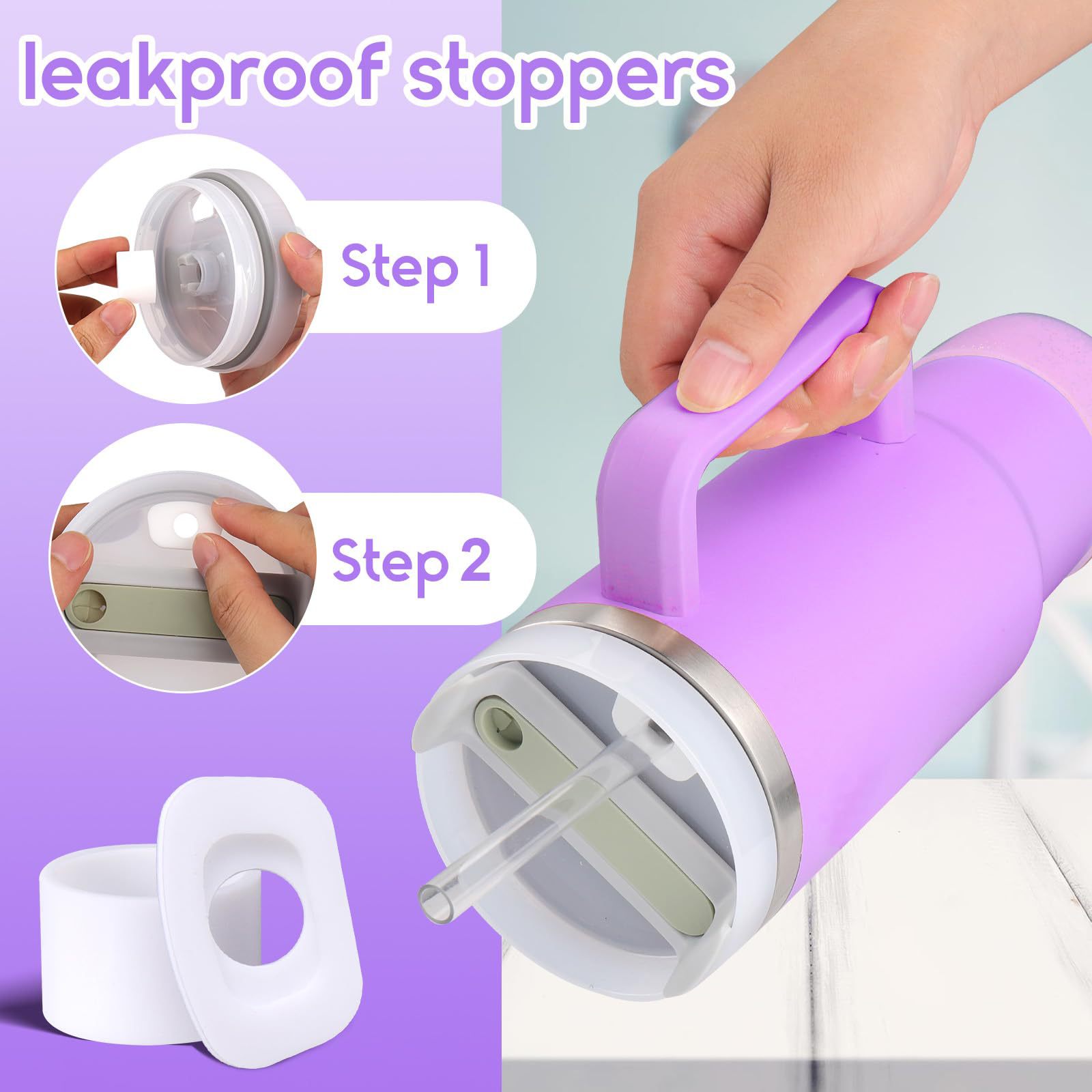 leakproof stoppers

Step 1

Step 2