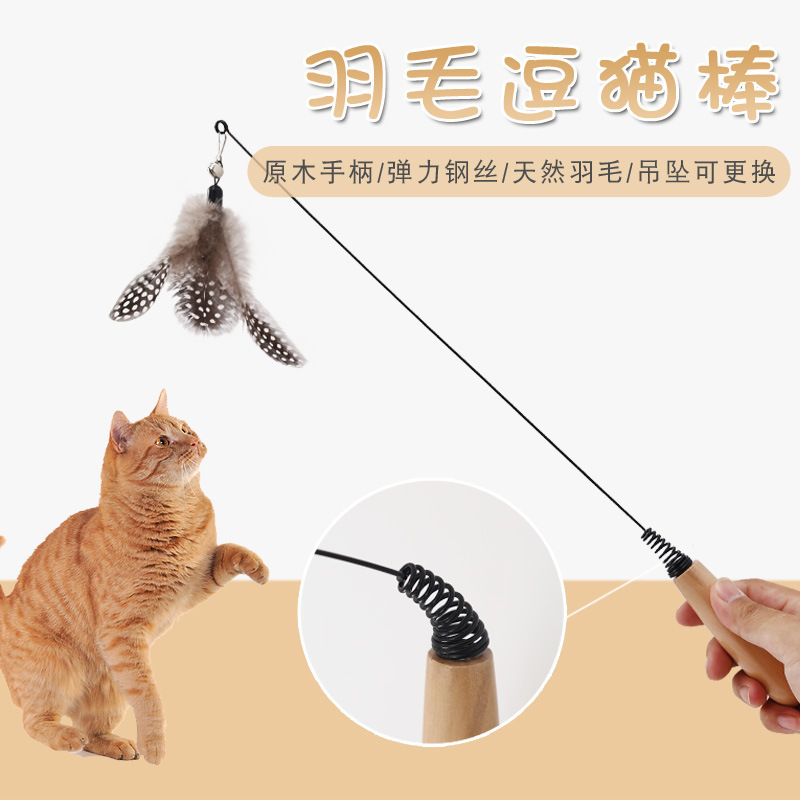 羽毛逗猫棒

原木手柄/弹力钢丝/天然羽毛/吊坠可更换