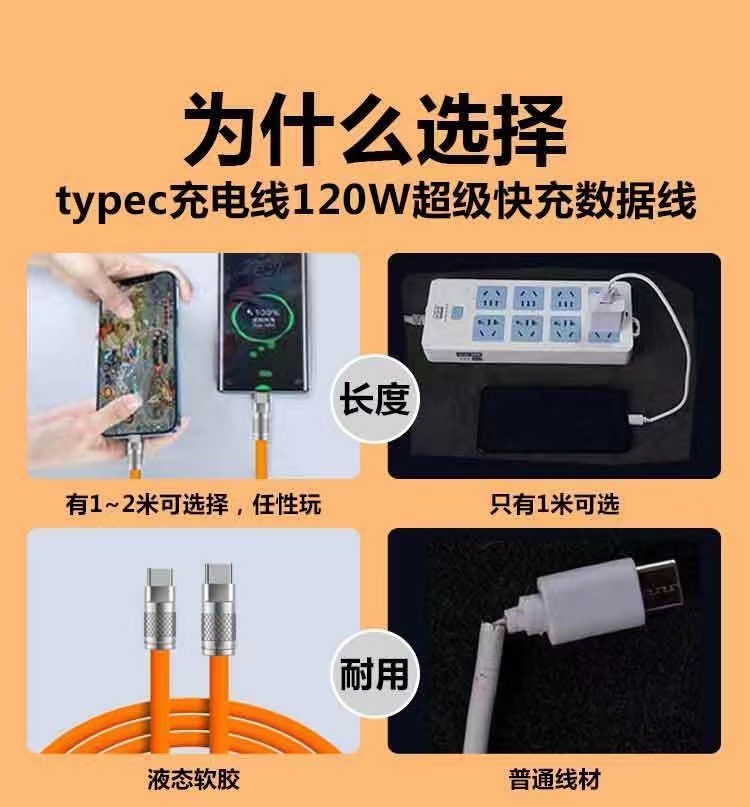 为什么选择
typec充电线120W超级快充数据线

100%

长度

有1~2米可选择，任性玩

只有1米可选

耐用

液态软胶

普通线材