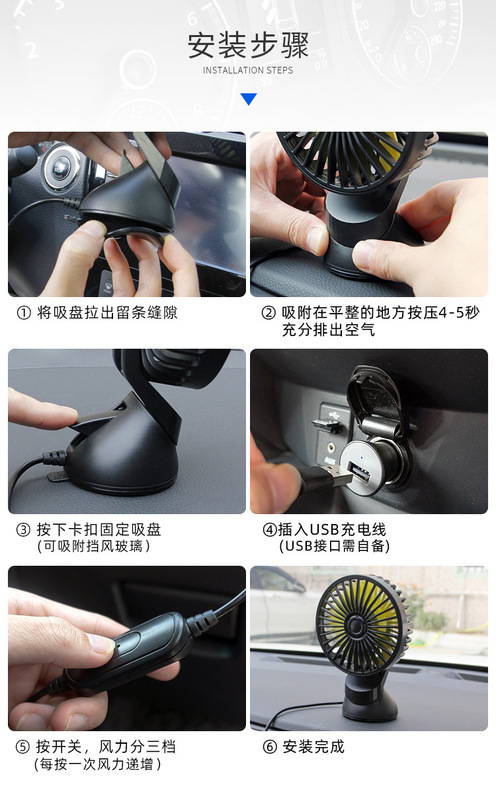 安装步骤
INSTALLATION STEPS

① 将吸盘拉出留条缝隙

② 吸附在平整的地方按压4-5秒充分排出空气

③ 按下卡扣固定吸盘
(可吸附挡风玻璃)

④插入USB充电线
(USB接口需自备)

⑤ 按开关，风力分三档
(每按一次风力递增)

⑥ 安装完成