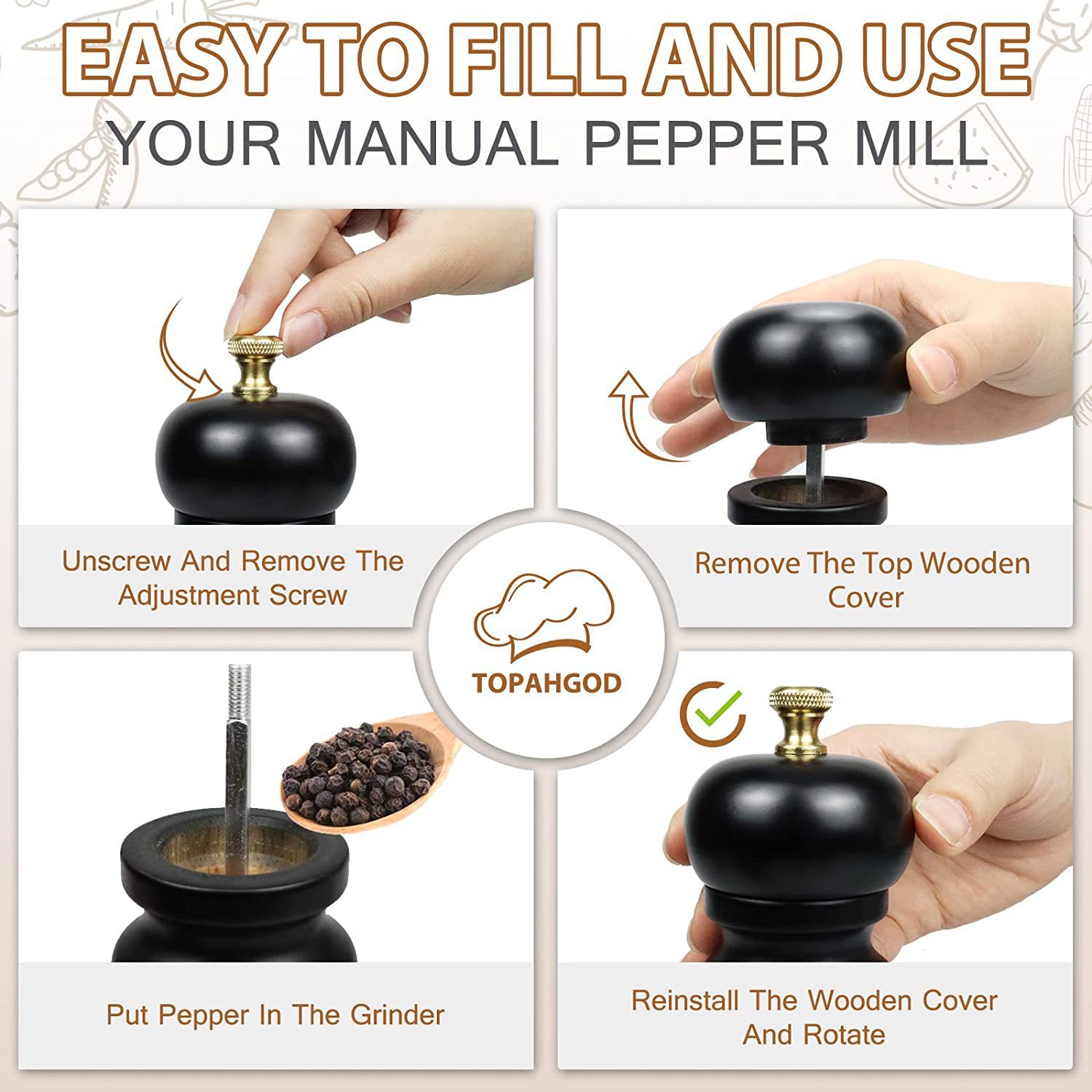 EASY TO FILL AND USE
YOUR MANUAL PEPPER MILL

Unscrew And Remove The Adjustment Screw

Remove The Top Wooden Cover

TOPAHGOD

Put Pepper In The Grinder

Reinstall The Wooden Cover And Rotate