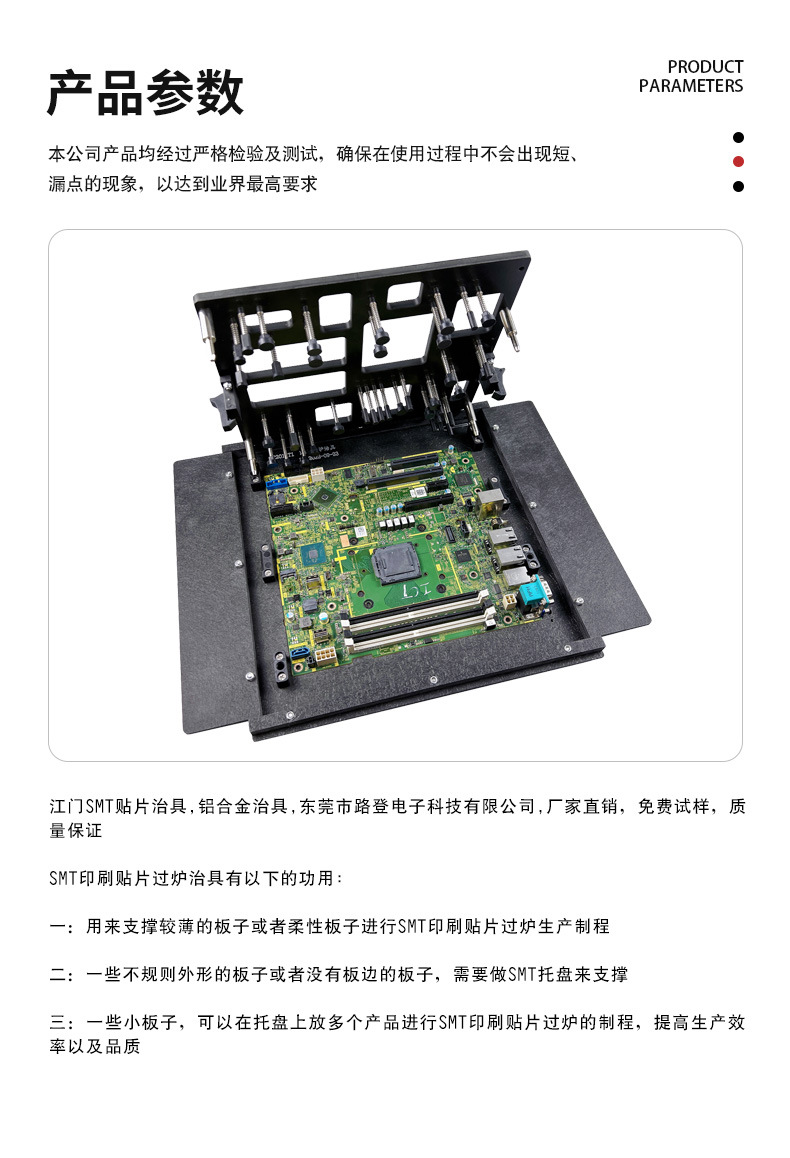 产品参数

PRODUCT PARAMETERS

本公司产品均经过严格检验及测试，确保在使用过程中不会出现短、漏点的现象，以达到业界最高要求

江门SMT贴片治具,铝合金治具,东莞市路登电子科技有限公司,厂家直销，免费试样，质量保证

SMT印刷贴片过炉治具有以下的功用:

一：用来支撑较薄的板子或者柔性板子进行SMT印刷贴片过炉生产制程

二：一些不规则外形的板子或者没有板边的板子，需要做SMT托盘来支撑

三：一些小板子，可以在托盘上放多个产品进行SMT印刷贴片过炉的制程，提高生产效率以及品质