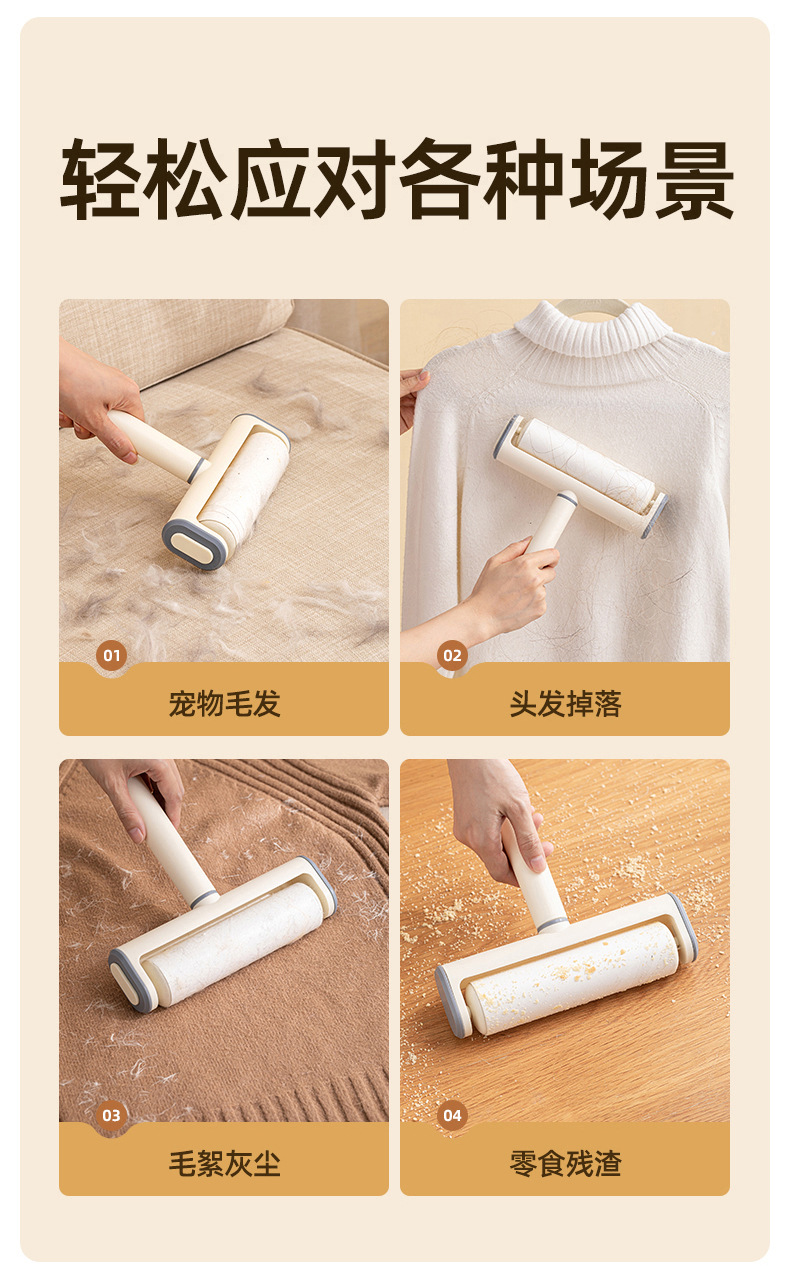 轻松应对各种场景

01
宠物毛发

02
头发掉落

03
毛絮灰尘

04
零食残渣