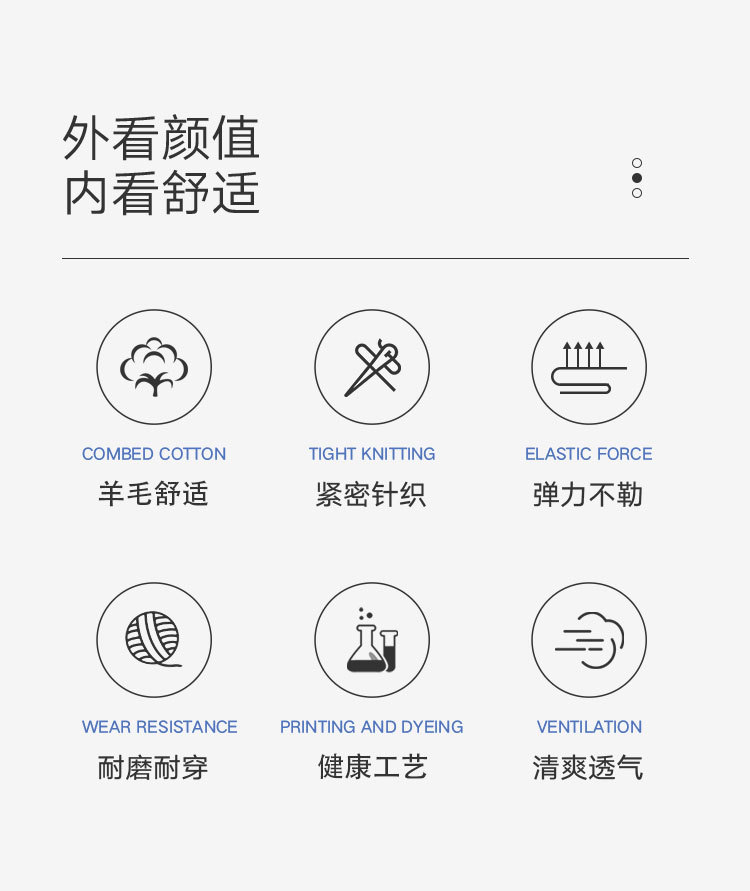 外看颜值
内看舒适

COMBED COTTON
羊毛舒适

TIGHT KNITTING
紧密针织

ELASTIC FORCE
弹力不勒

WEAR RESISTANCE
耐磨耐穿

PRINTING AND DYEING
健康工艺

VENTILATION
清爽透气