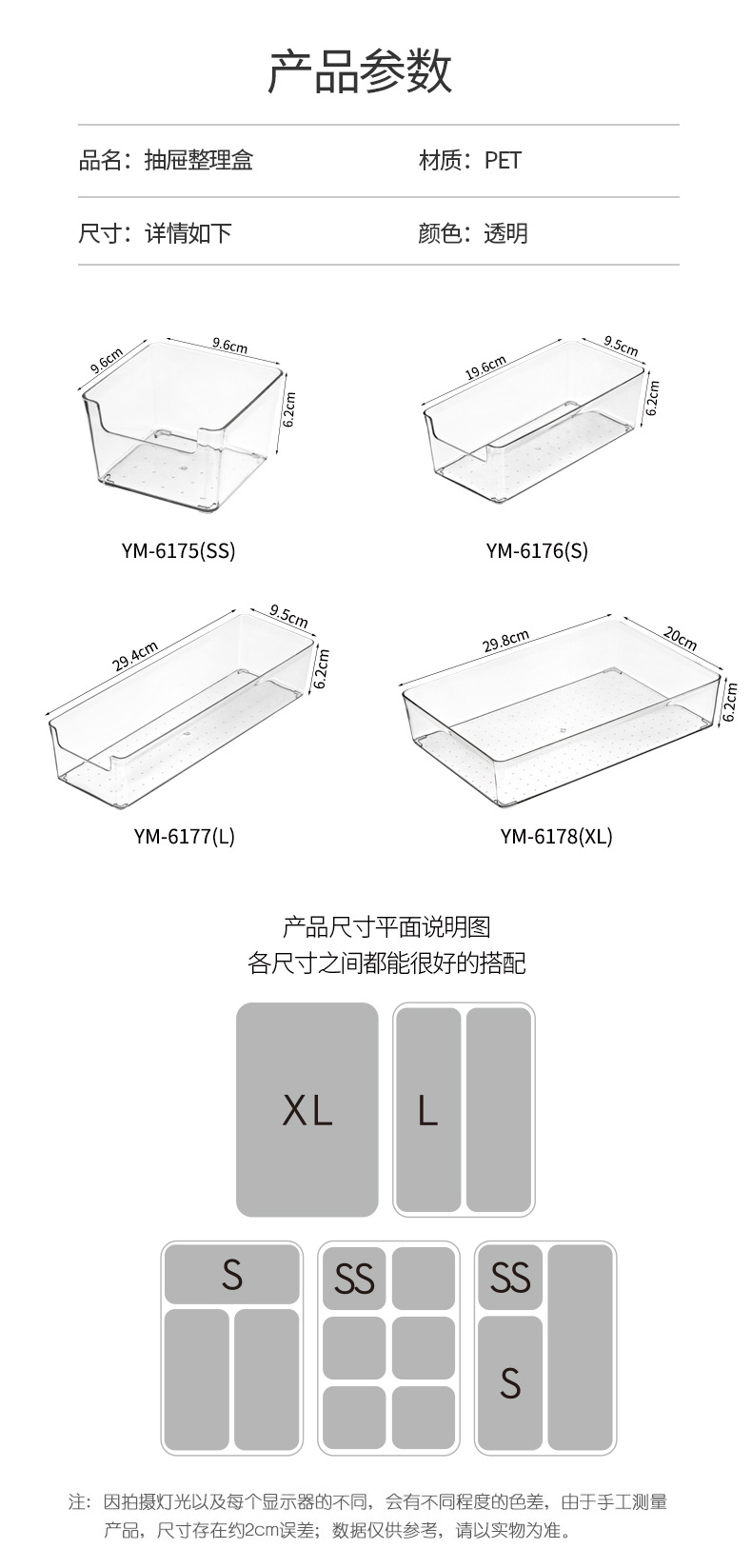 产品参数

品名：抽屉整理盒

材质：PET

尺寸：详情如下

颜色：透明

9.6cm
9.6cm
6.2cm
YM-6175(SS)

19.6cm
9.5cm
6.2cm
YM-6176(S)

29.4cm
9.5cm
6.2cm
YM-6177(L)

29.8cm
20cm
6.2cm
YM-6178(XL)

产品尺寸平面说明图
各尺寸之间都能很好的搭配

XL

L

S

SS

SS

S

注：因拍摄灯光以及每个显示器的不同，会有不同程度的色差，由于手工测量产品，尺寸存在约2cm误差；数据仅供参考，请以实物为准。