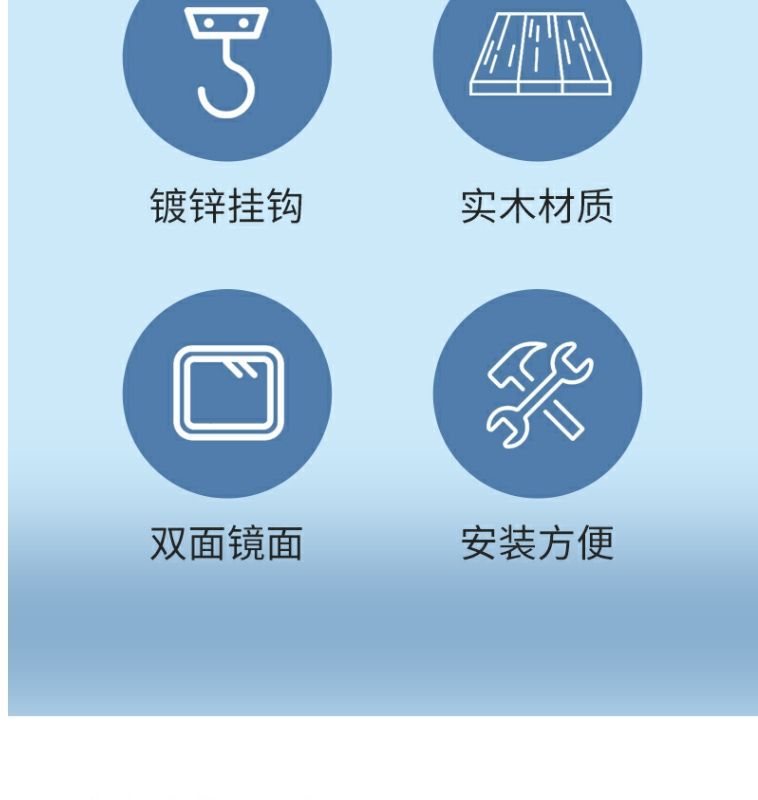 镀锌挂钩

实木材质

双面镜面

安装方便