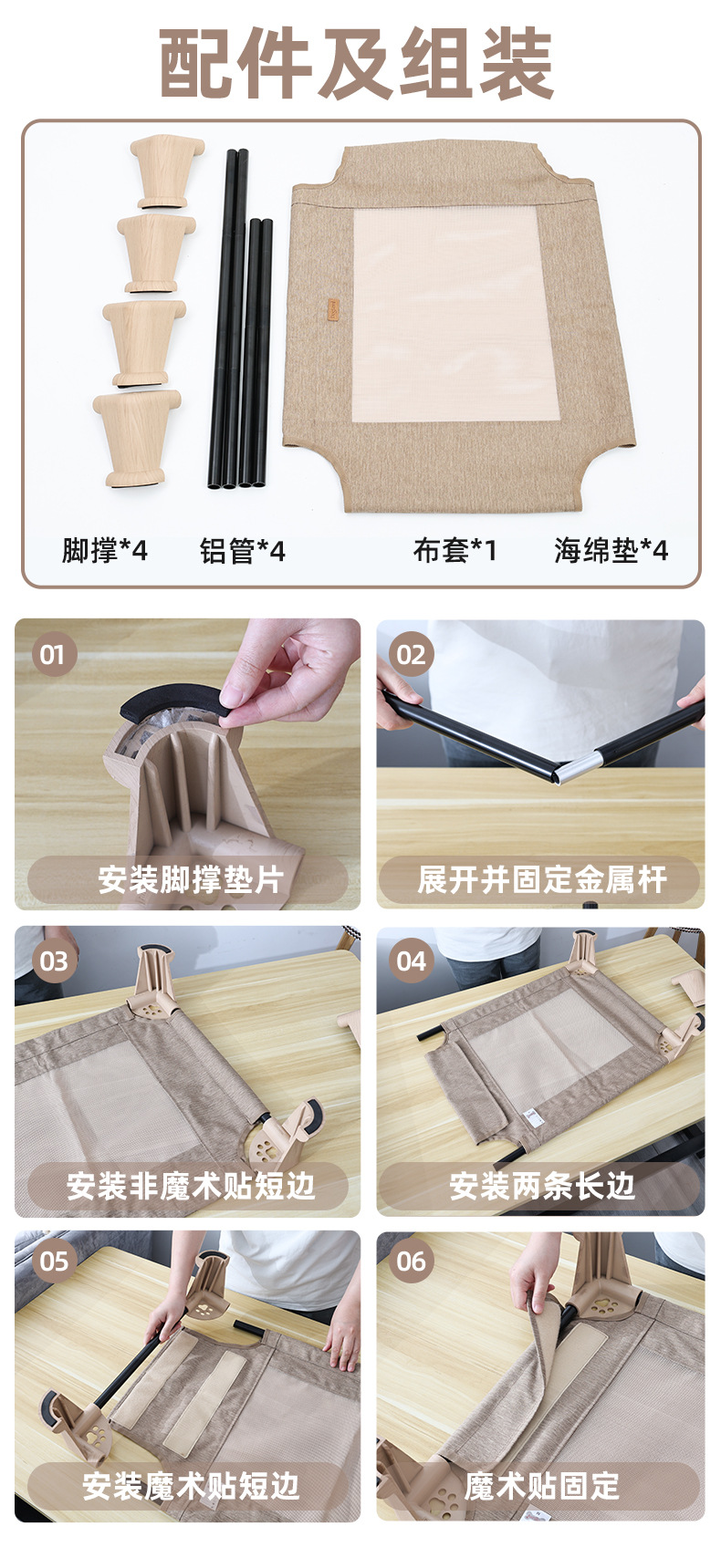 配件及组装

脚撑*4　铝管*4　布套*1　海绵垫*4

01
安装脚撑垫片

02
展开并固定金属杆

03
安装非魔术贴短边

04
安装两条长边

05
安装魔术贴短边

06
魔术贴固定