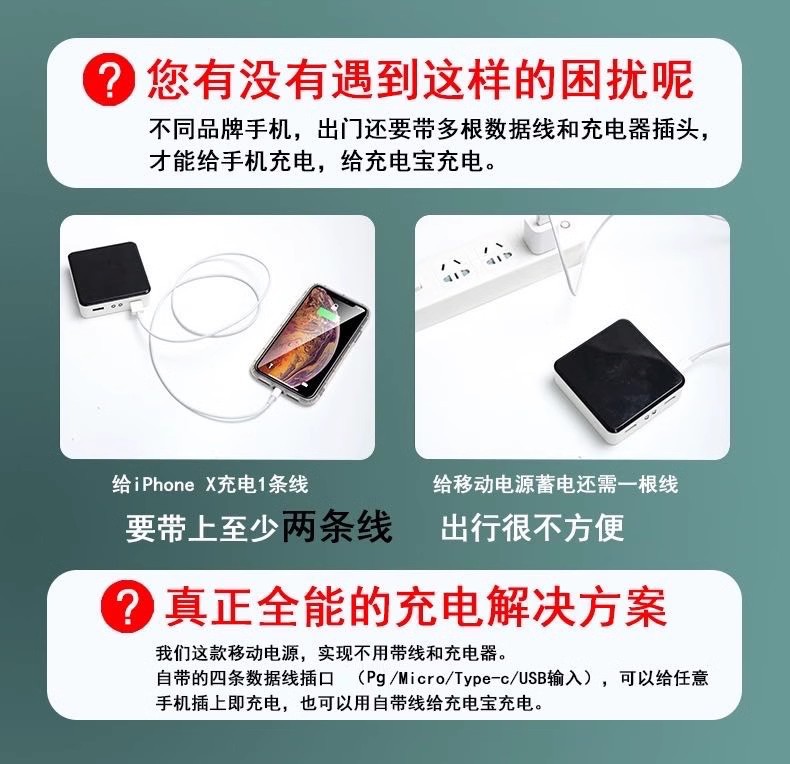 ? 您有没有遇到这样的困扰呢

不同品牌手机，出门还要带多根数据线和充电器插头，才能给手机充电，给充电宝充电。

给iPhone X充电1条线

给移动电源蓄电还需一根线

要带上至少两条线　出行很不方便

? 真正全能的充电解决方案

我们这款移动电源，实现不用带线和充电器。
自带的四条数据线插口 （Pg/Micro/Type-c/USB输入），可以给任意手机插上即充电，也可以用自带线给充电宝充电。