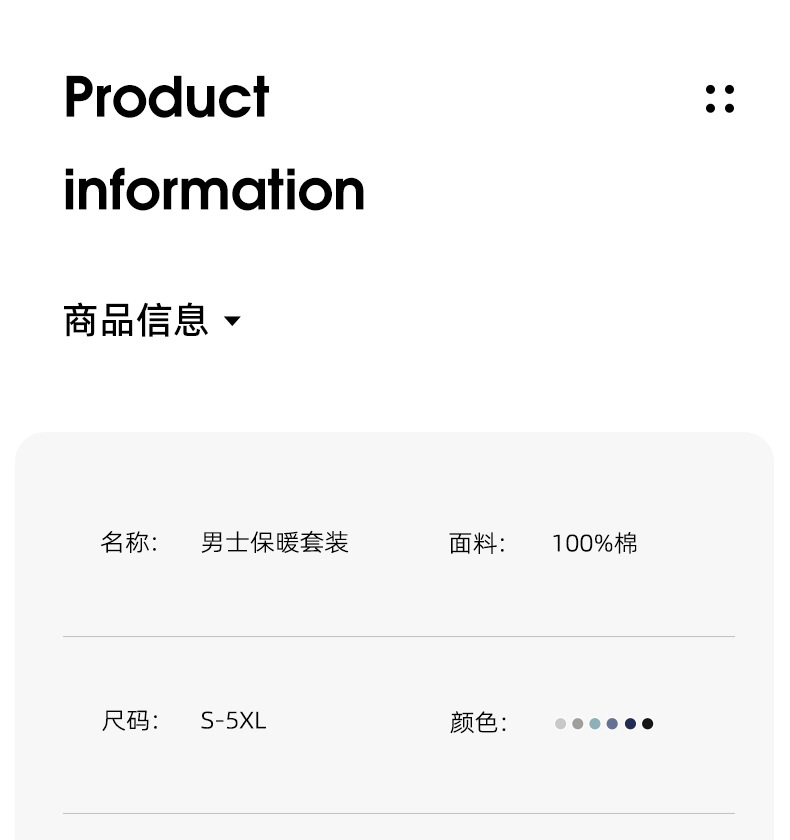 Product information

商品信息

名称: 男士保暖套装 面料: 100%棉

尺码: S-5XL 颜色: