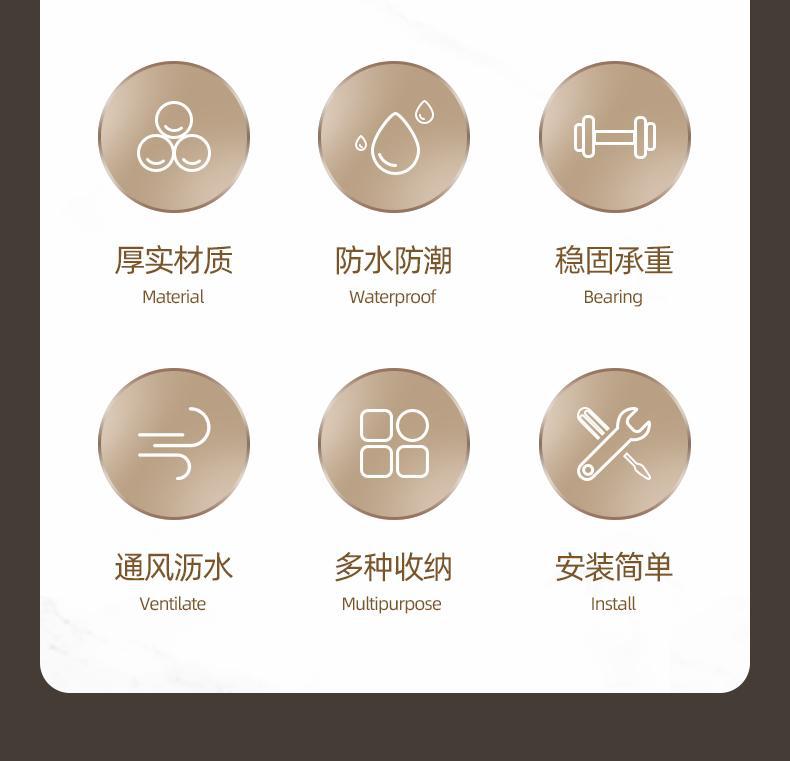 厚实材质
Material

防水防潮
Waterproof

稳固承重
Bearing

通风沥水
Ventilate

多种收纳
Multipurpose

安装简单
Install