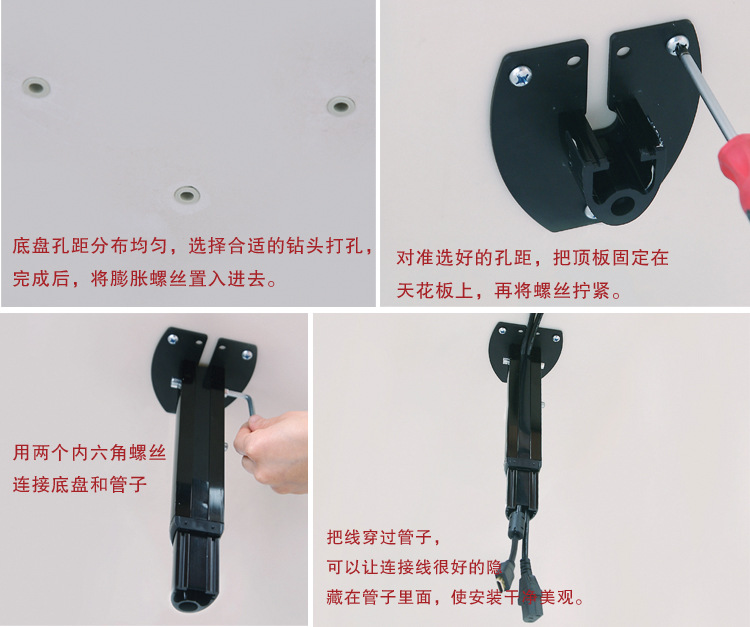 底盘孔距分布均匀，选择合适的钻头打孔，完成后，将膨胀螺丝置入进去。

对准选好的孔距，把顶板固定在天花板上，再将螺丝拧紧。

用两个内六角螺丝连接底盘和管子

把线穿过管子，可以让连接线很好的隐藏在管子里面，使安装干净美观。